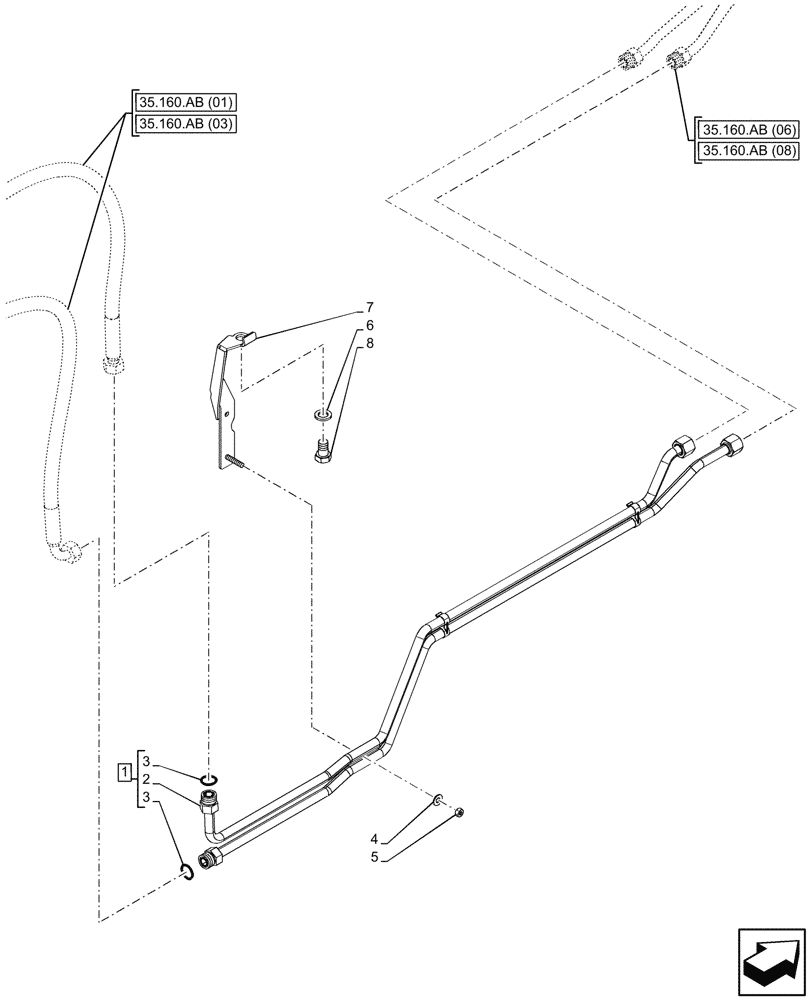 35.160.AB (01)
35.160.AB (03)

35.160.AB (06)
35.160.AB (08)

7
6
8

1
3
2
3

4
5