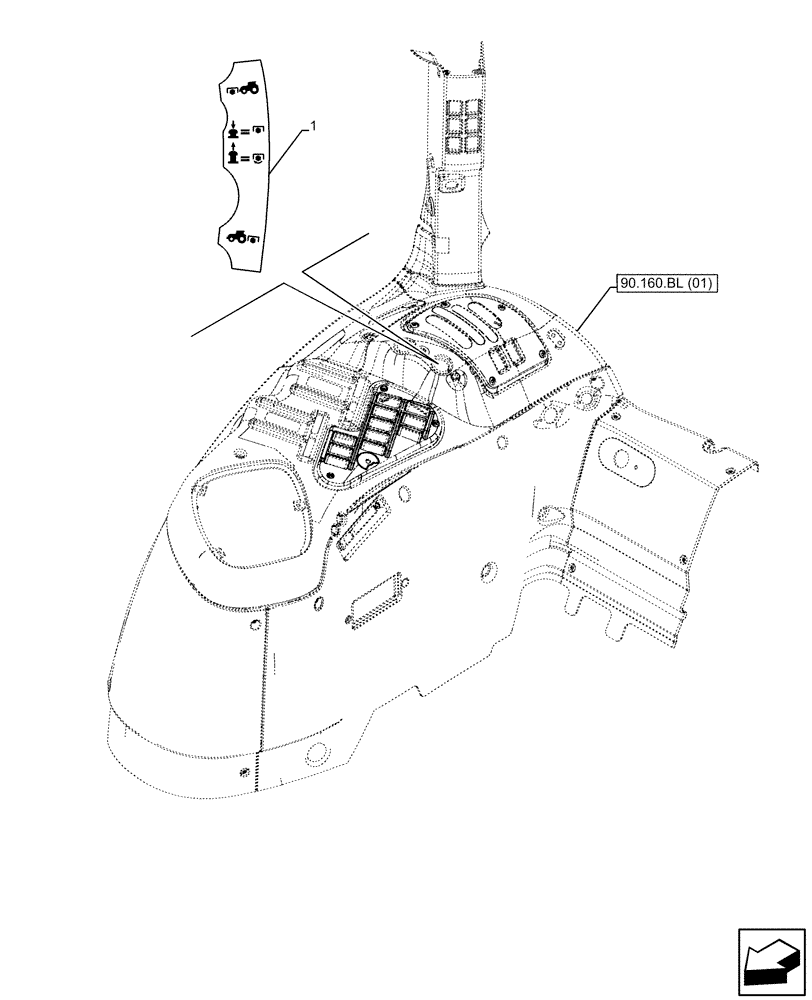 1

90.160.BL (01)