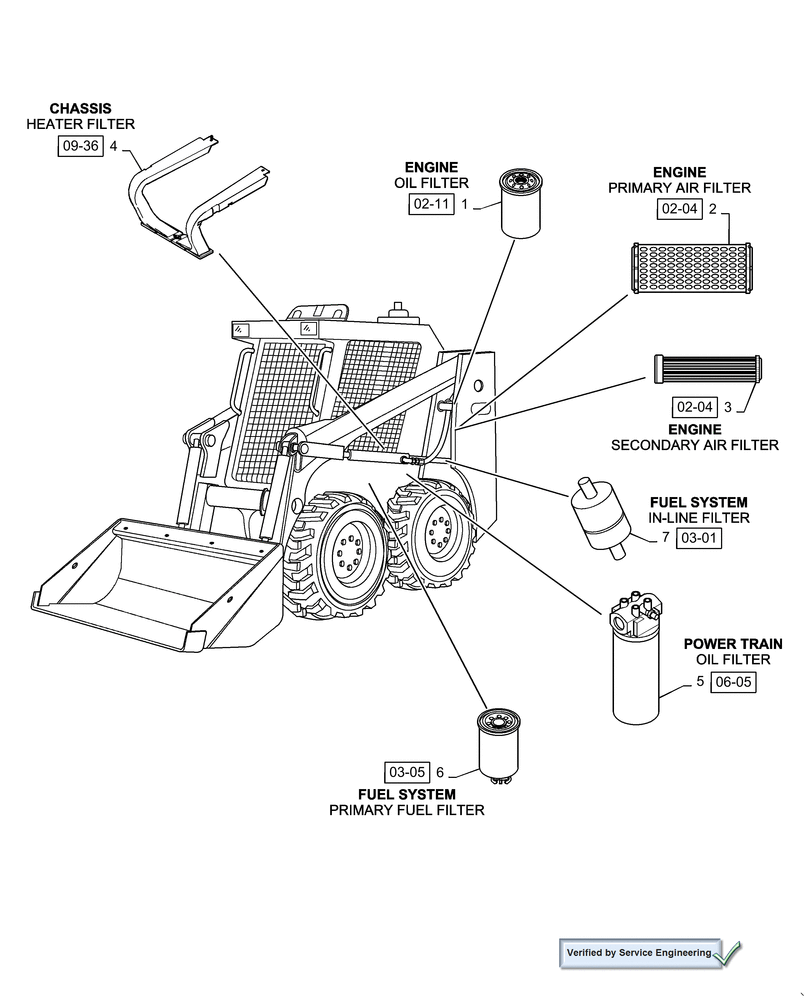 CHASSIS
HEATER FILTER
09-36 4

ENGINE
OIL FILTER
02-11 1

ENGINE
PRIMARY AIR FILTER
02-04 2

02-04 3
ENGINE
SECONDARY AIR FILTER

FUEL SYSTEM
IN-LINE FILTER
7 03-01

POWER TRAIN
OIL FILTER
5 06-05

03-05 6
FUEL SYSTEM
PRIMARY FUEL FILTER

Verified by Service Engineering