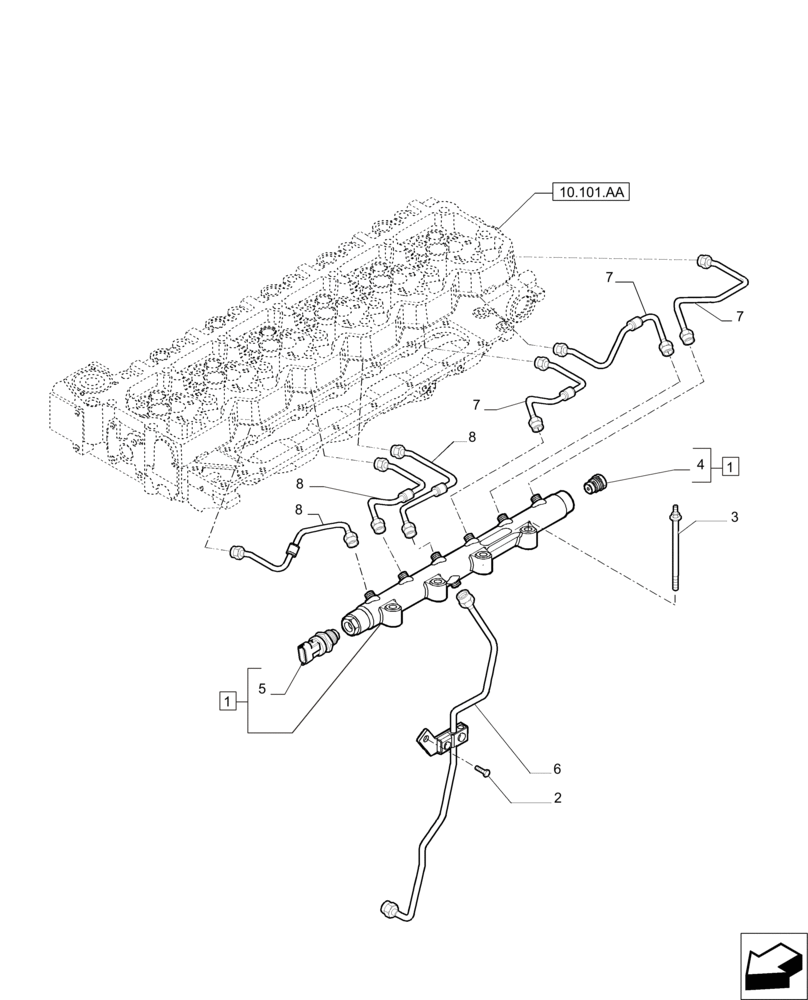 10.101.AA

7

7

7

8

8

8

4

1

3

1

5

6

2