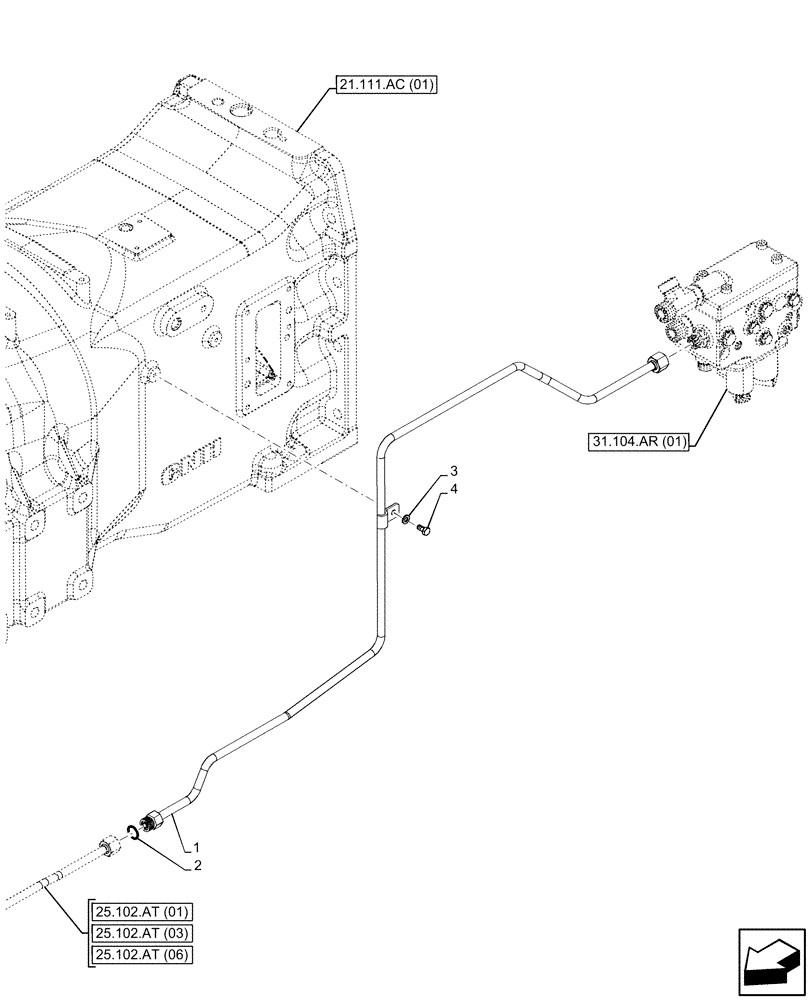 21.111.AC (01)

31.104.AR (01)

3

4

1

2

25.102.AT (01)
25.102.AT (03)
25.102.AT (06)