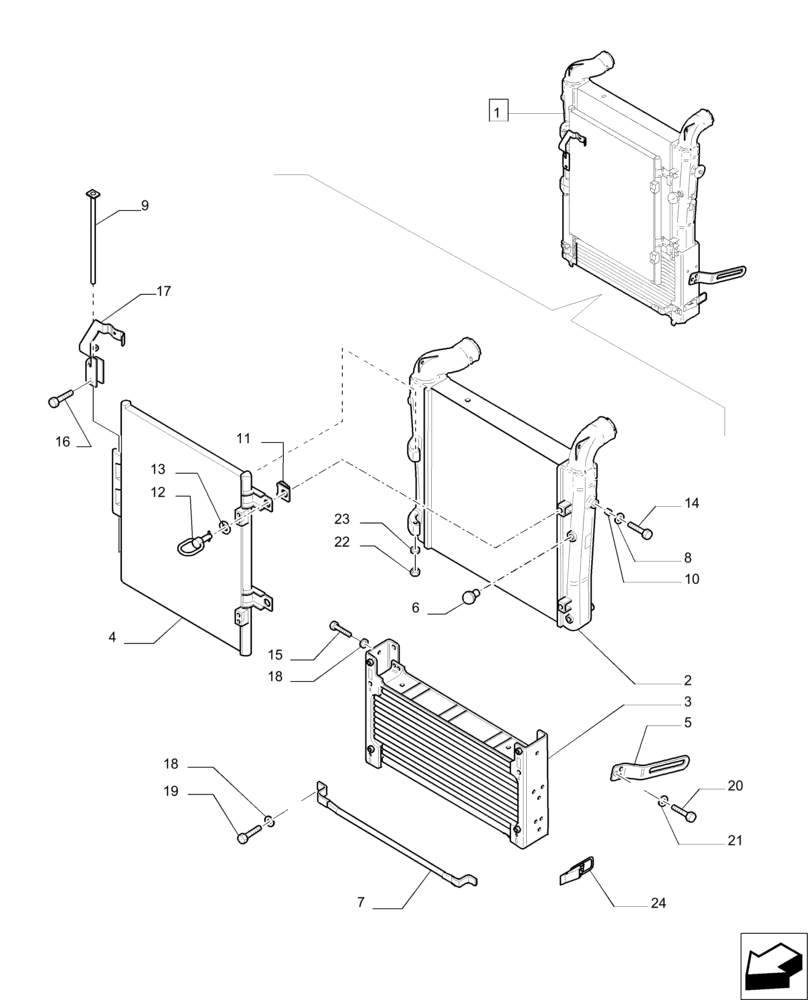 1
9
17
16
11
13
12
23
22
14
8
10
6
4
15
18
2
3
5
18
19
20
21
7
24