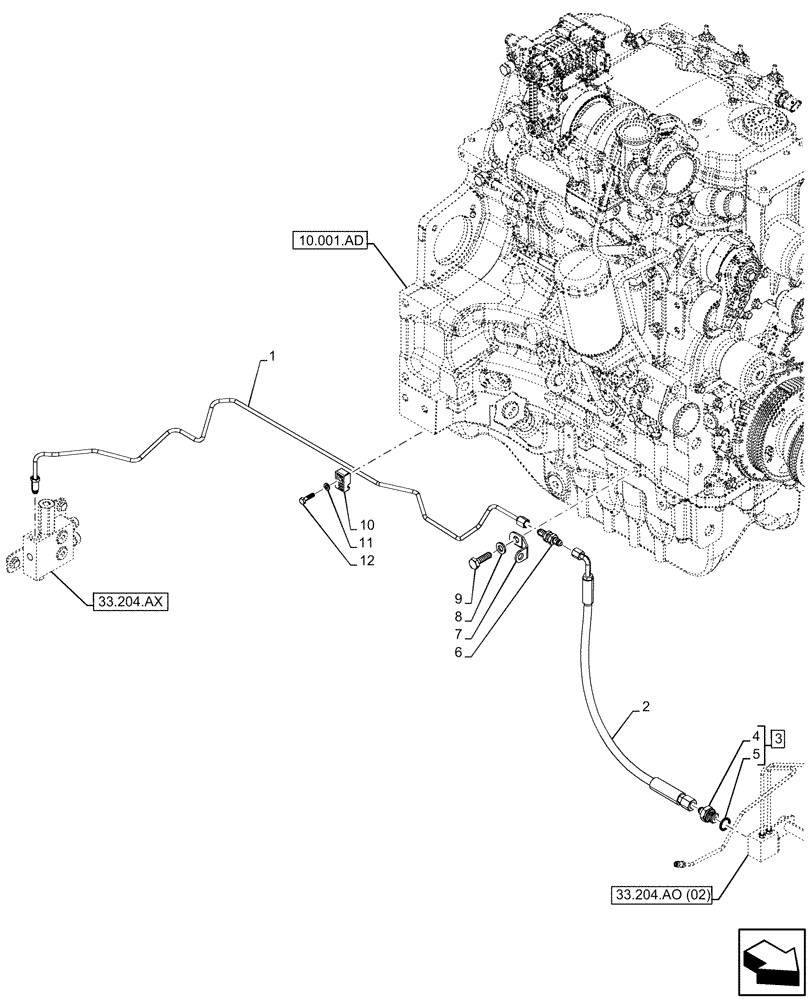 10.001.AD

1

10
11
12

33.204.AX

9
8
7
6

2

4
5
3

33.204.AO (02)