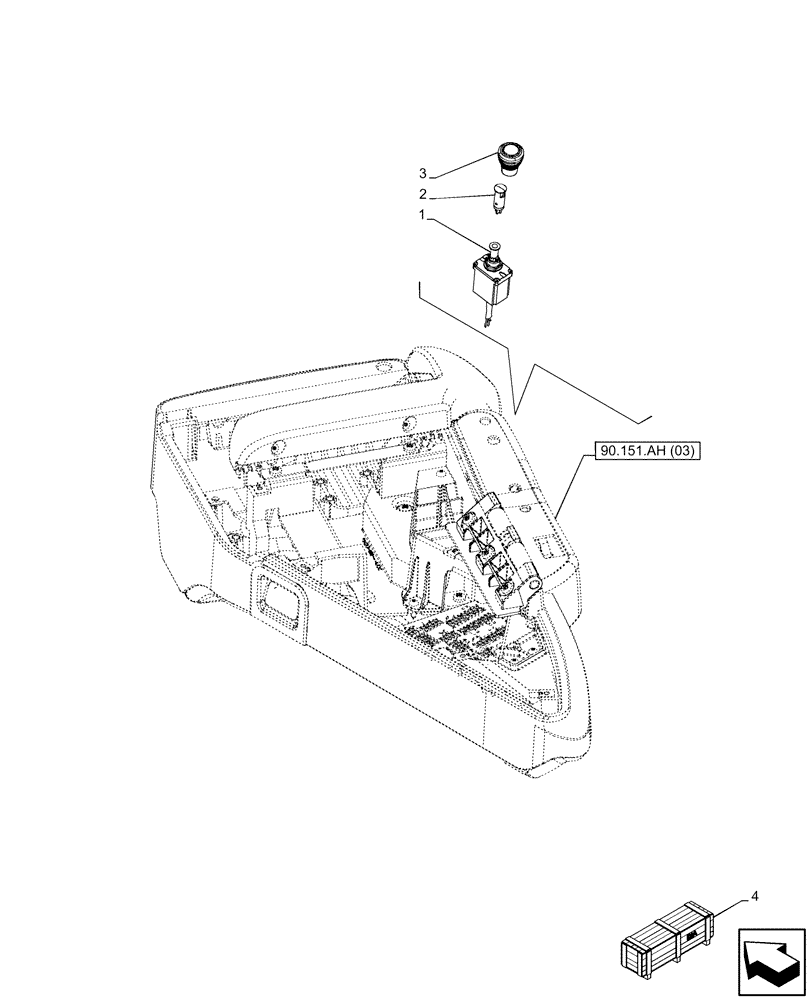 3
2
1
90.151.AH (03)
4