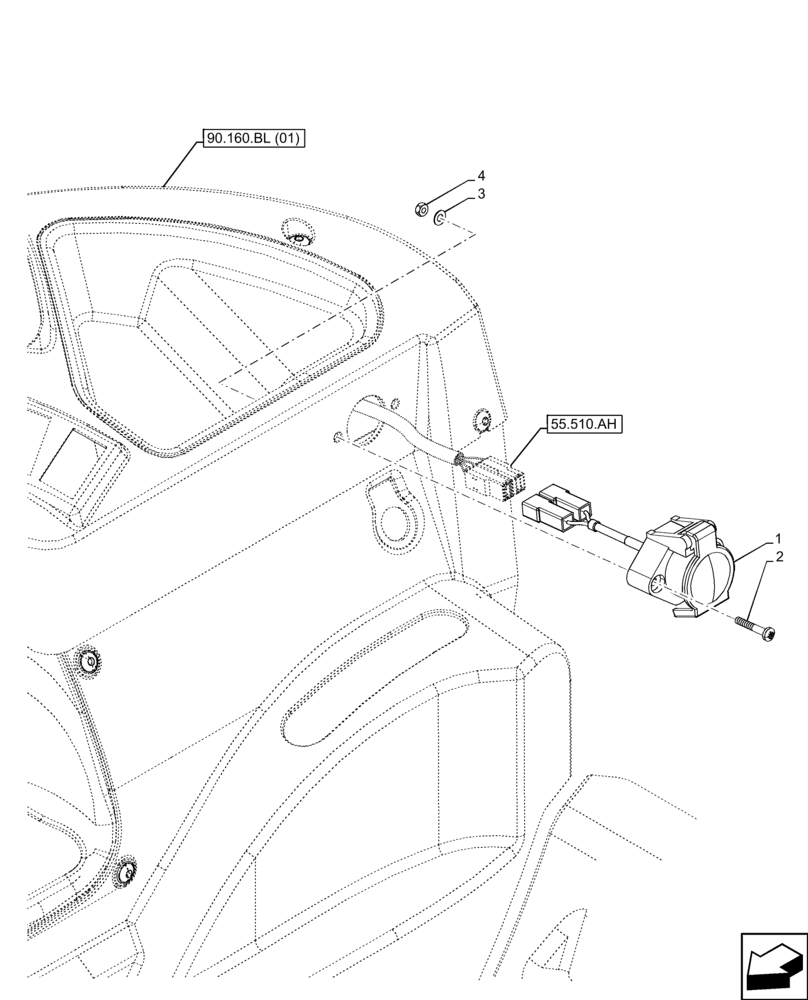 90.160.BL (01)

4

3

55.510.AH

1

2