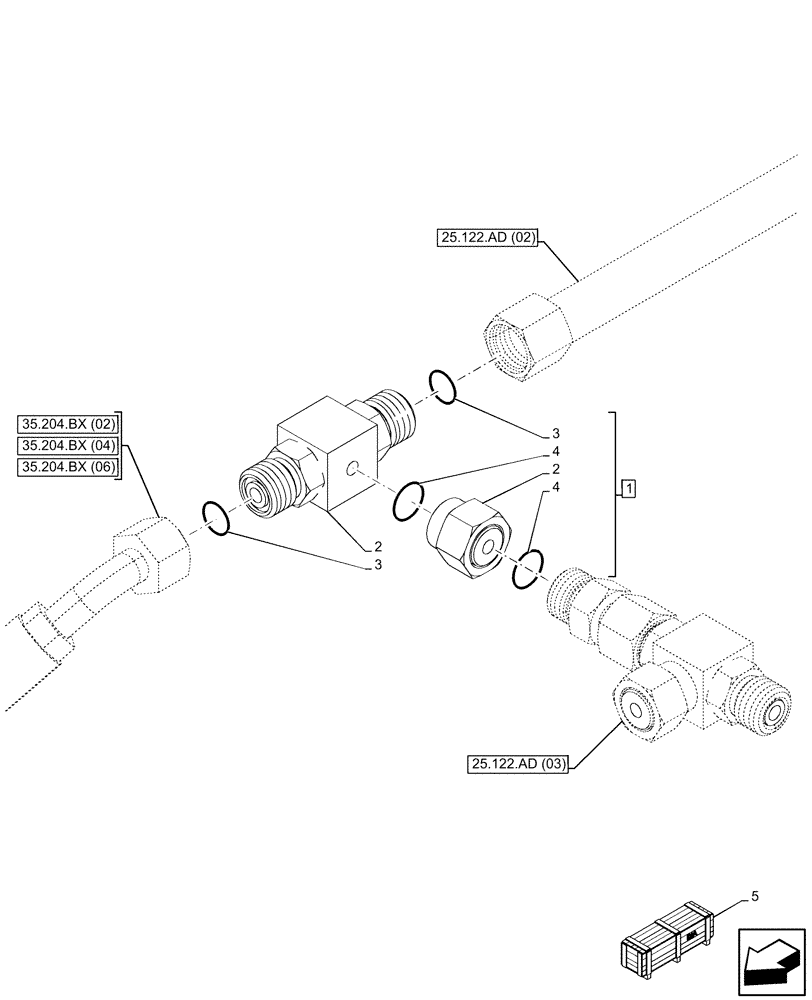 25.122.AD (02)

35.204.BX (02)
35.204.BX (04)
35.204.BX (06)

3
4
2
4
1

2
3

25.122.AD (03)

5