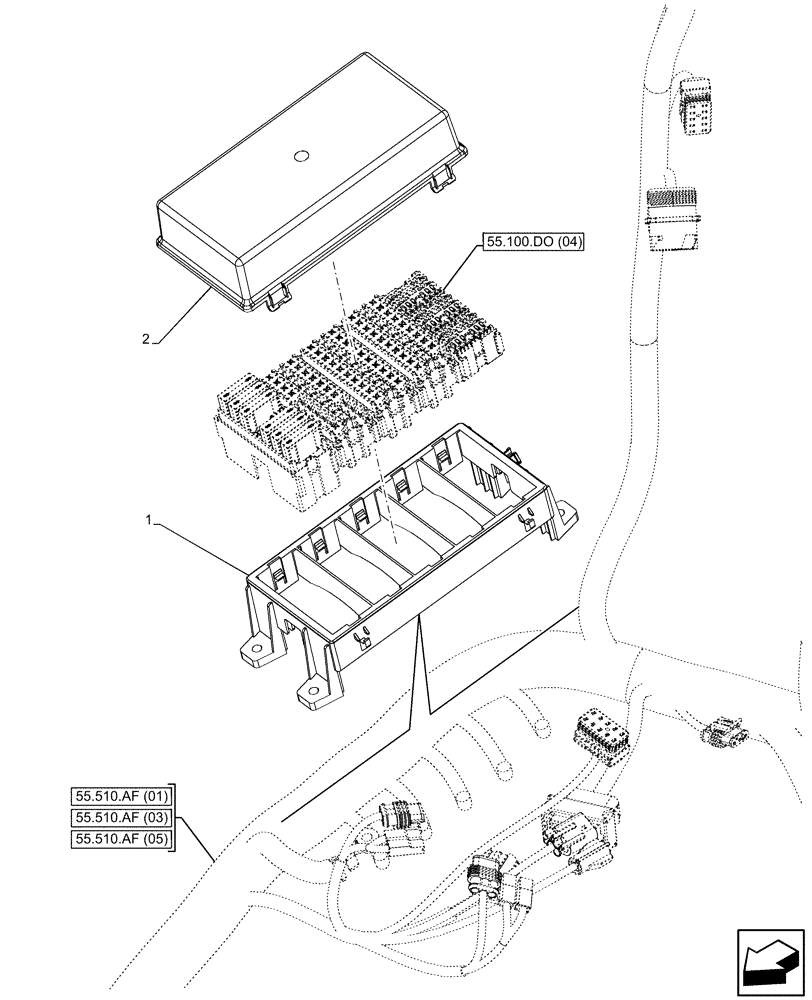 55.100.DO (04)

2

1

55.510.AF (01)
55.510.AF (03)
55.510.AF (05)