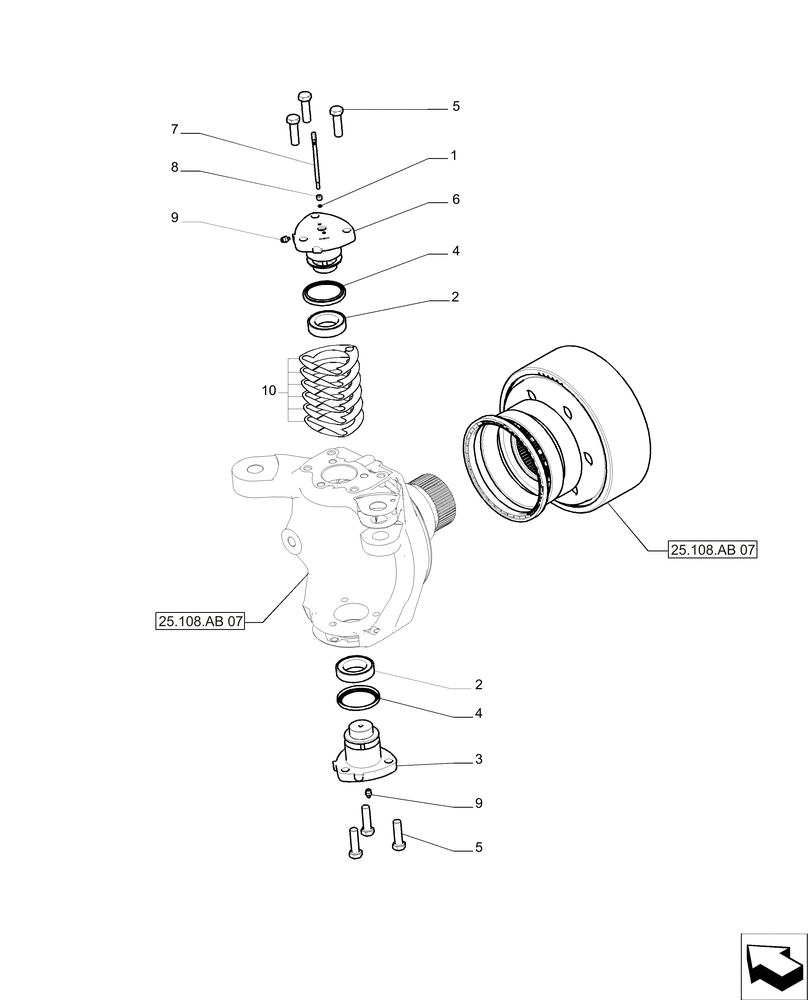 5
7
1
8
6
9
4
2
10
25.108.AB 07
25.108.AB 07
2
4
3
9
5