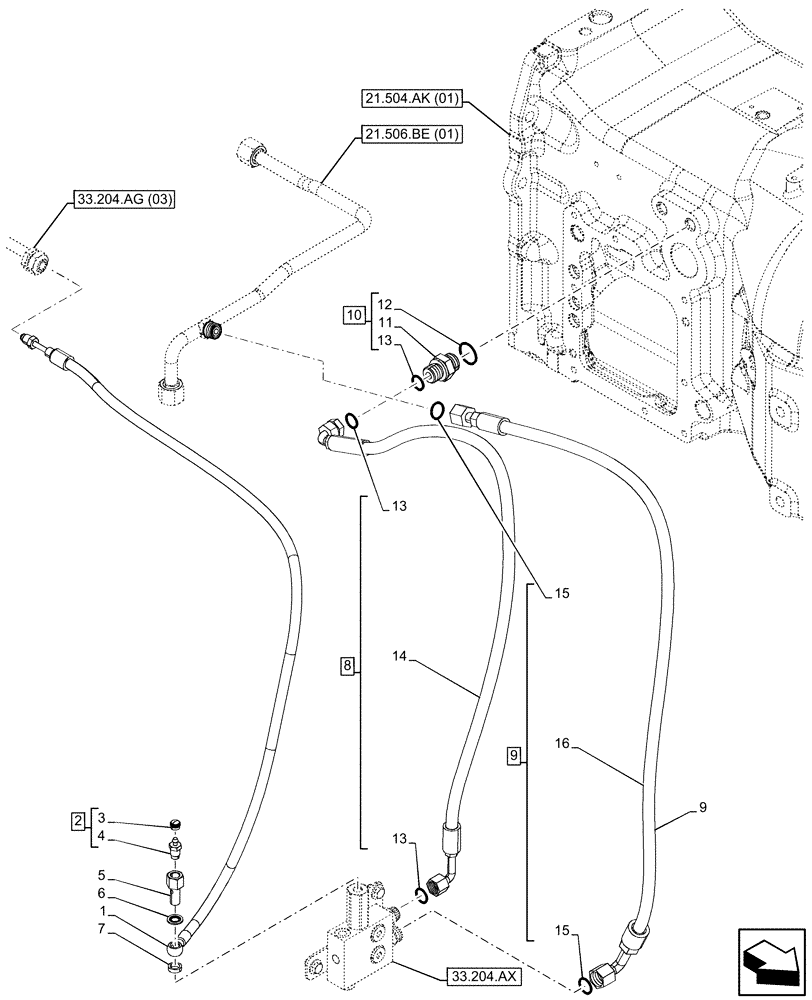 21.504.AK (01)

21.506.BE (01)

33.204.AG (03)

10
12
11
13

13

15

8

14

9

16

9

2
3
4

5
6
1
7

13

15

33.204.AX