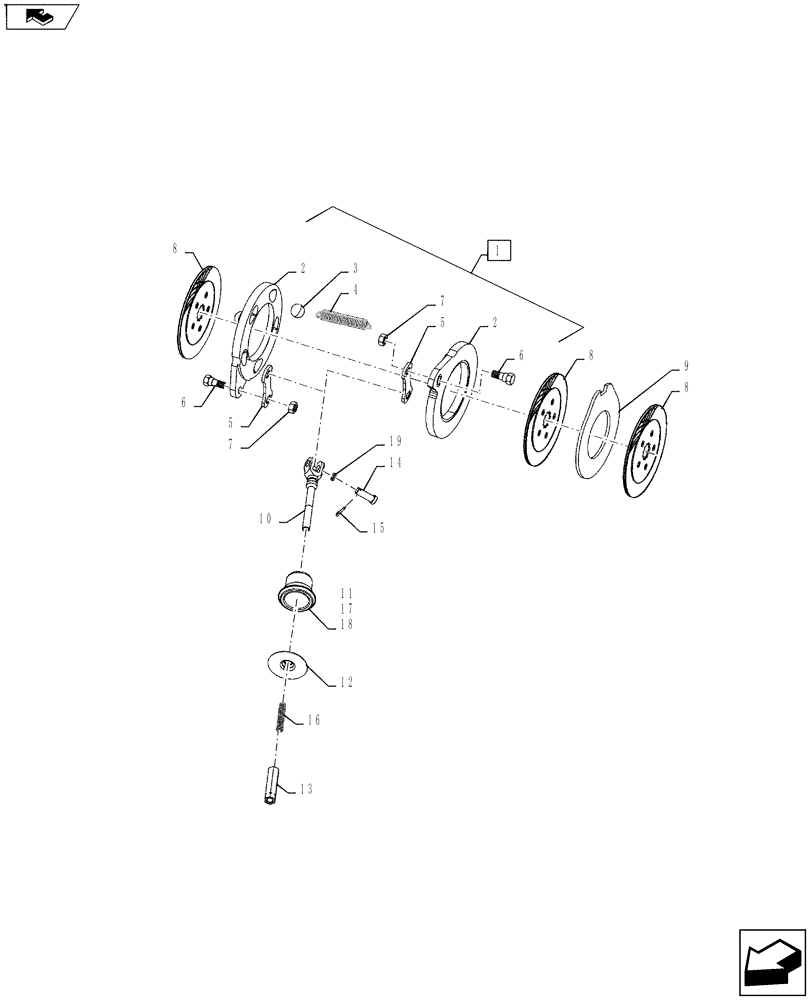 1
8
2
3
4
7
5
2
6
8
9
8
6
5
7
19
14
10
15
11
17
18
12
16
13