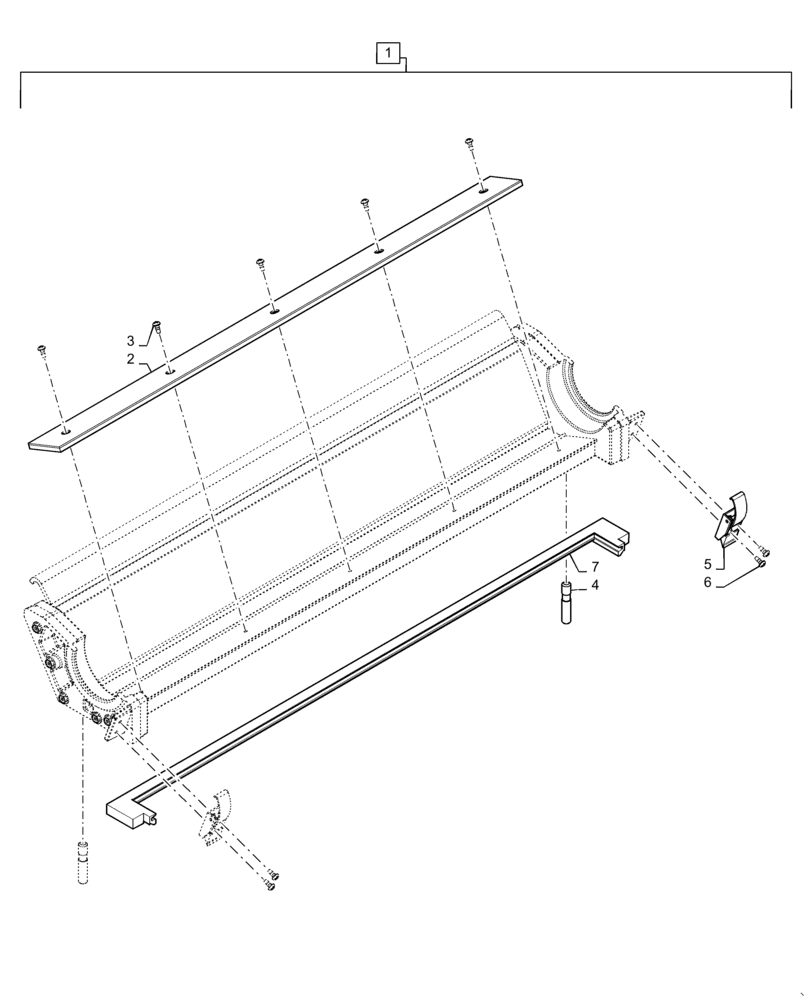 1
3
2
7
4
5
6