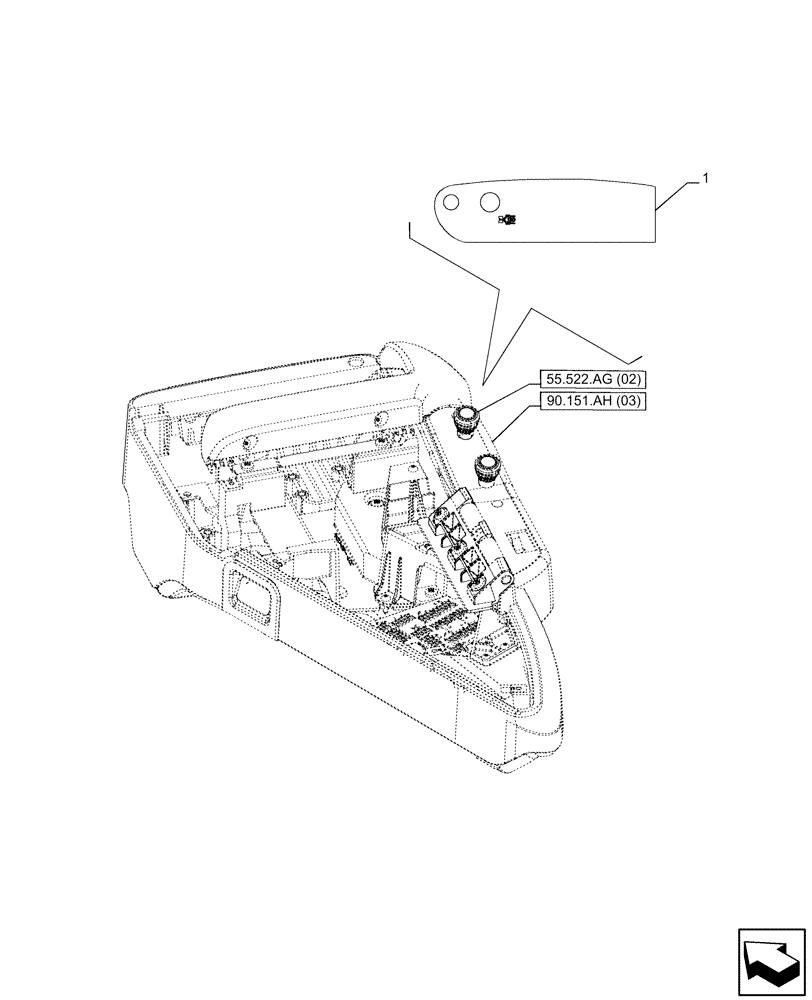 1

55.522.AG (02)

90.151.AH (03)