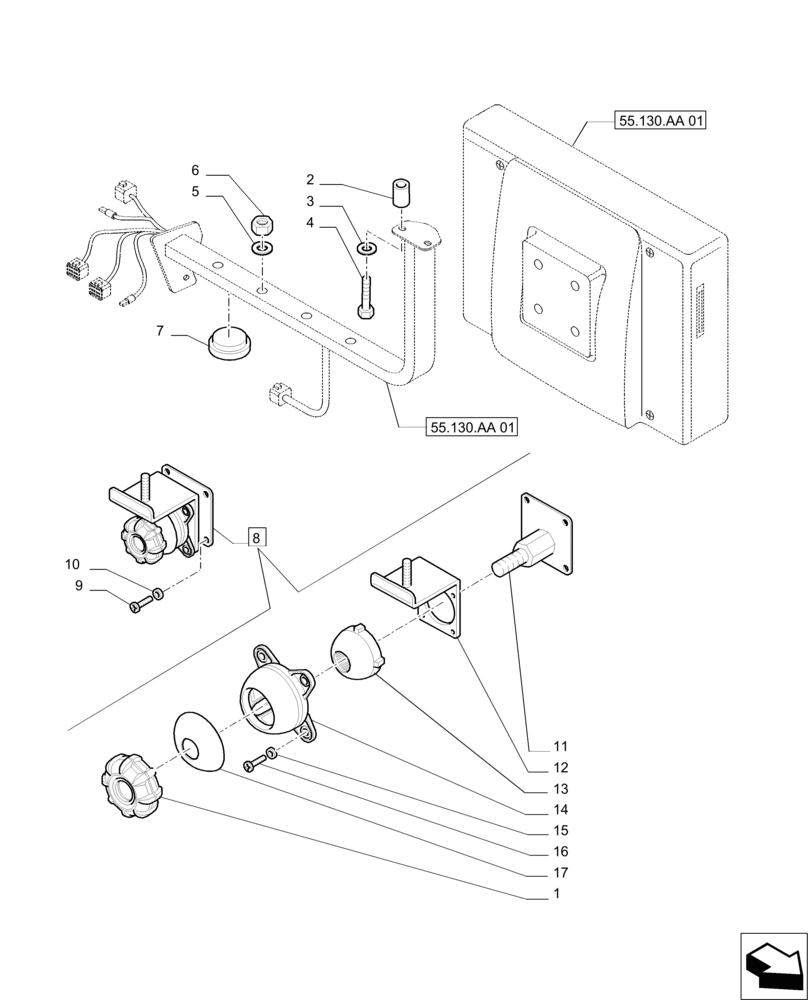 55.130.AA 01
6
5
2
3
4
7
55.130.AA 01
8
10
9
11
12
13
14
15
16
17
1