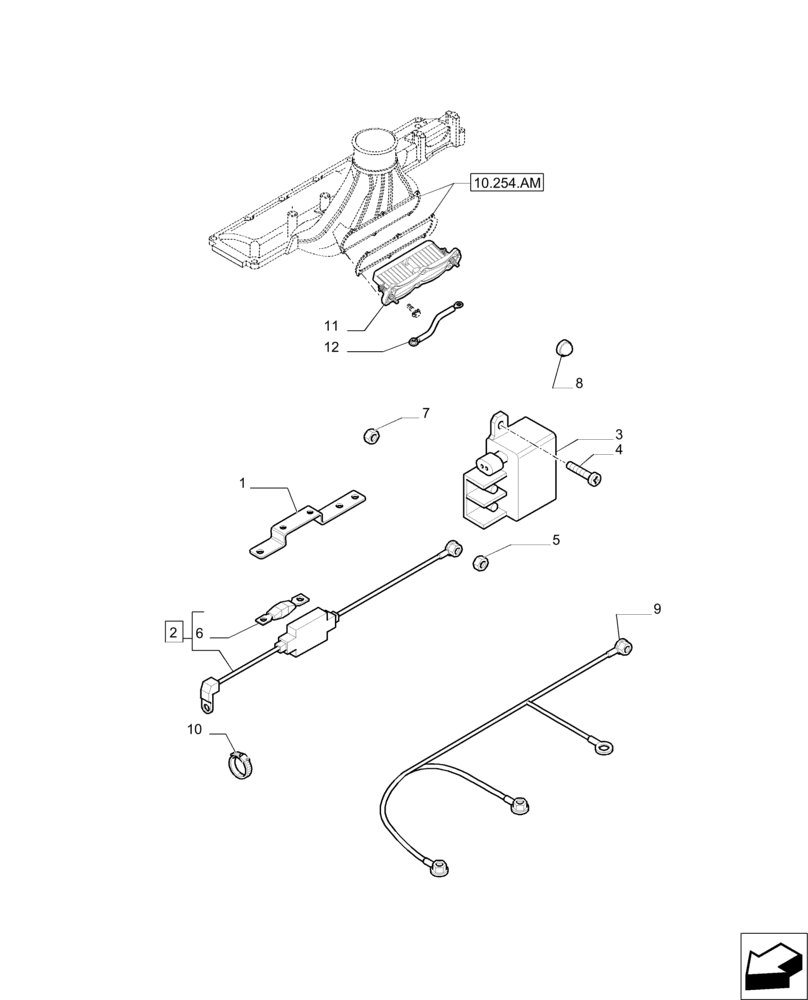 10.254.AM
11
12
8
7
3
4
1
5
2
6
9
10