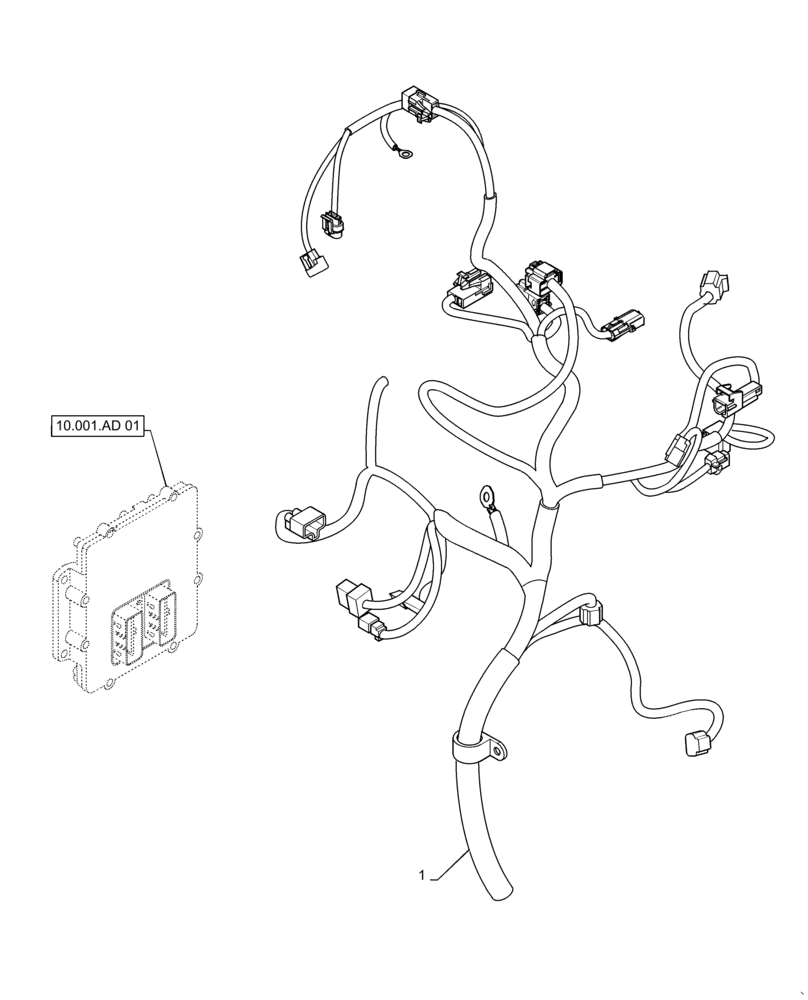 10.001.AD 01

1