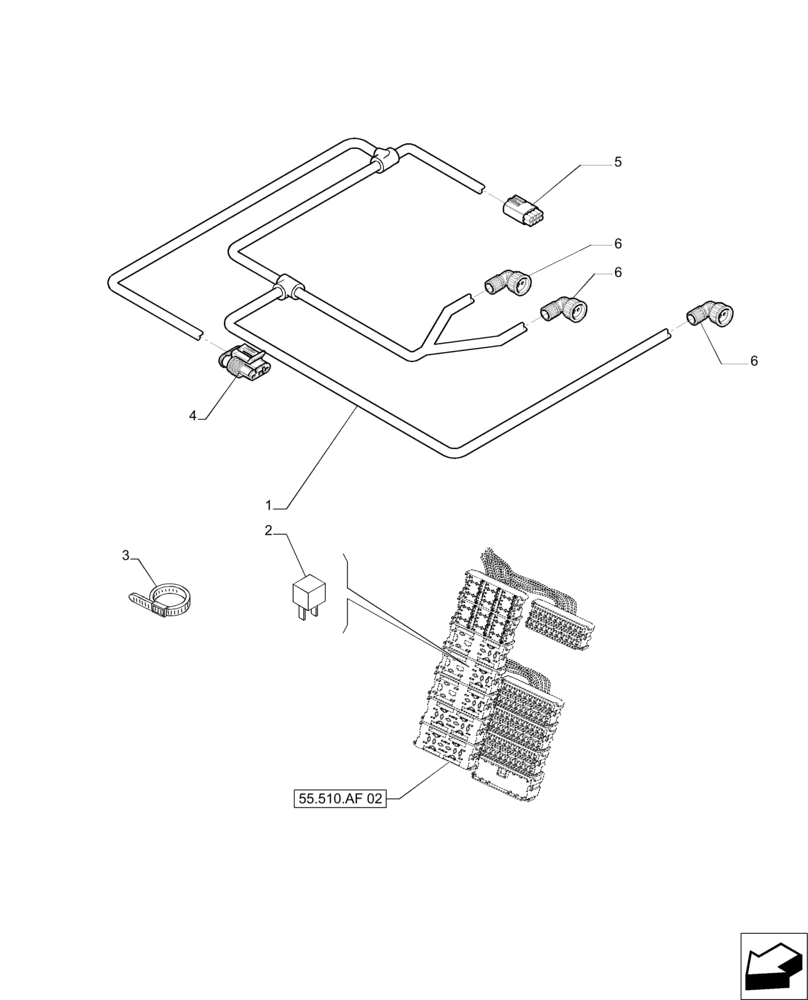 5
6
6
6
4
1
2
3
55.510.AF 02