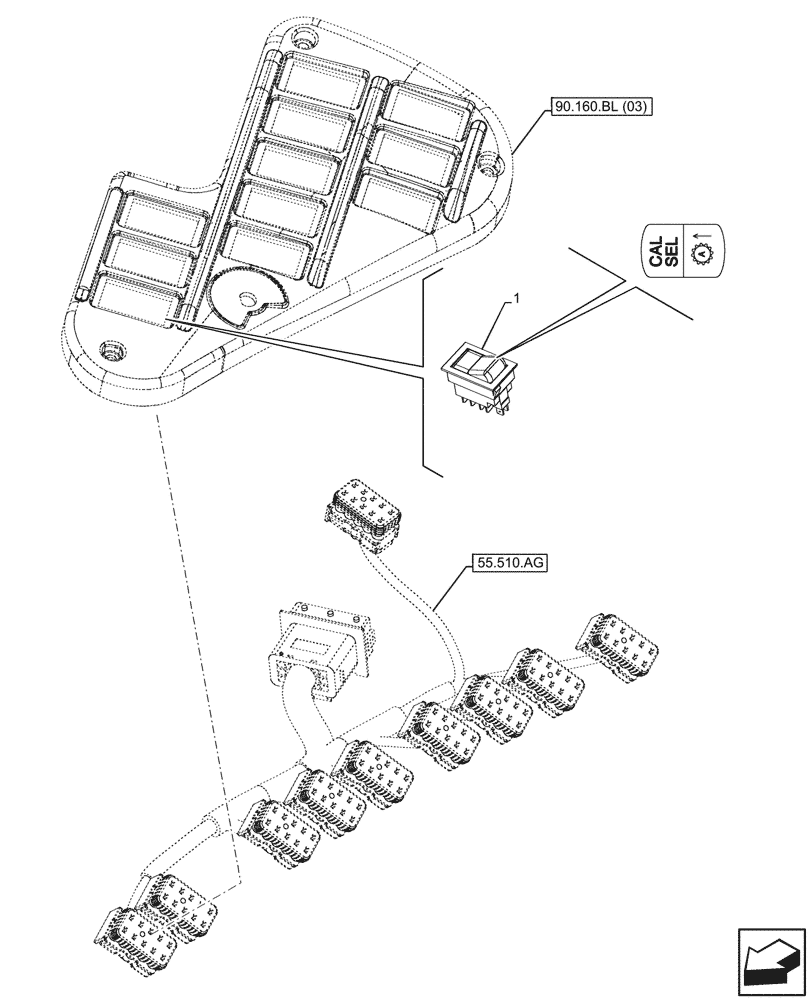 90.160.BL (03)

CAL SEL

A

1

55.510.AG