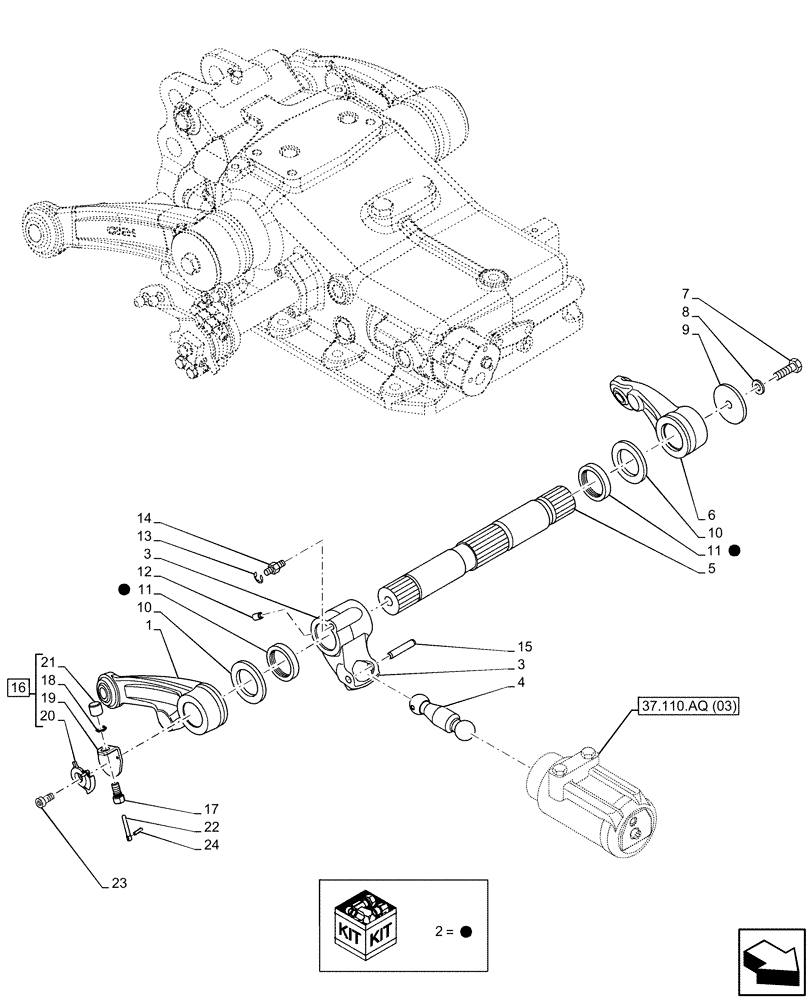 7
8
9
6
10
11 ●
5
14
13
3
12
● 11
10
1
15
3
4
16
21
18
19
20
37.110.AQ (03)
17
22
24
23
KIT KIT
2 = ●