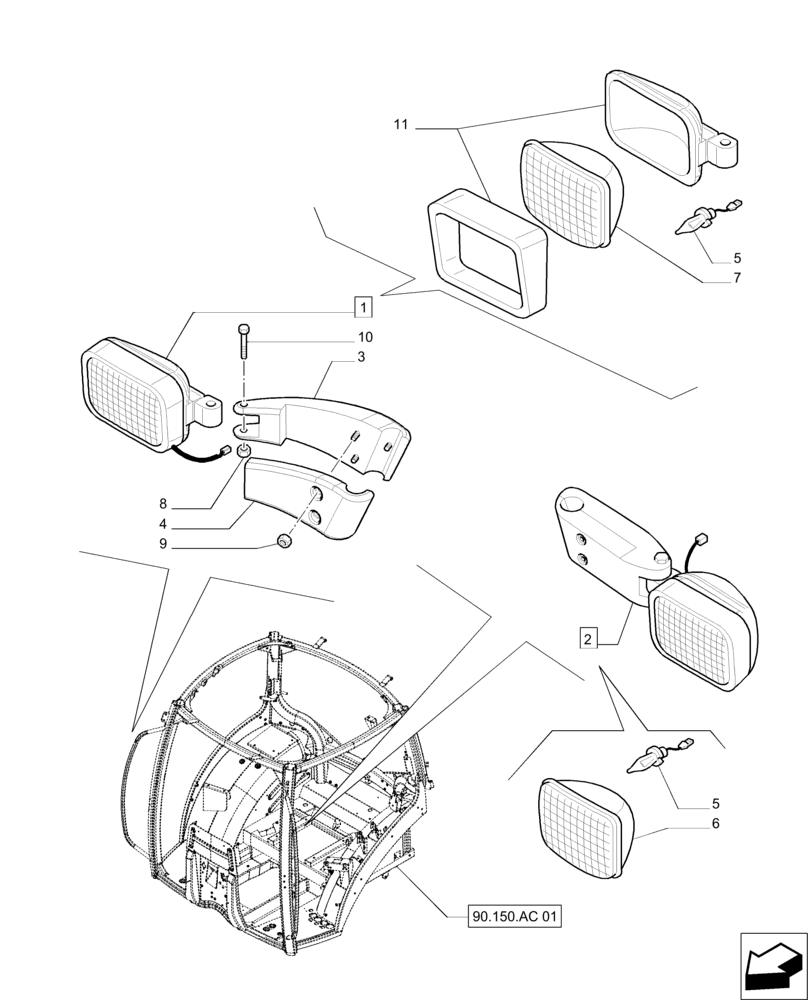 11

5

7

1

10

3

8

4

9

2

5

6

90.150.AC 01