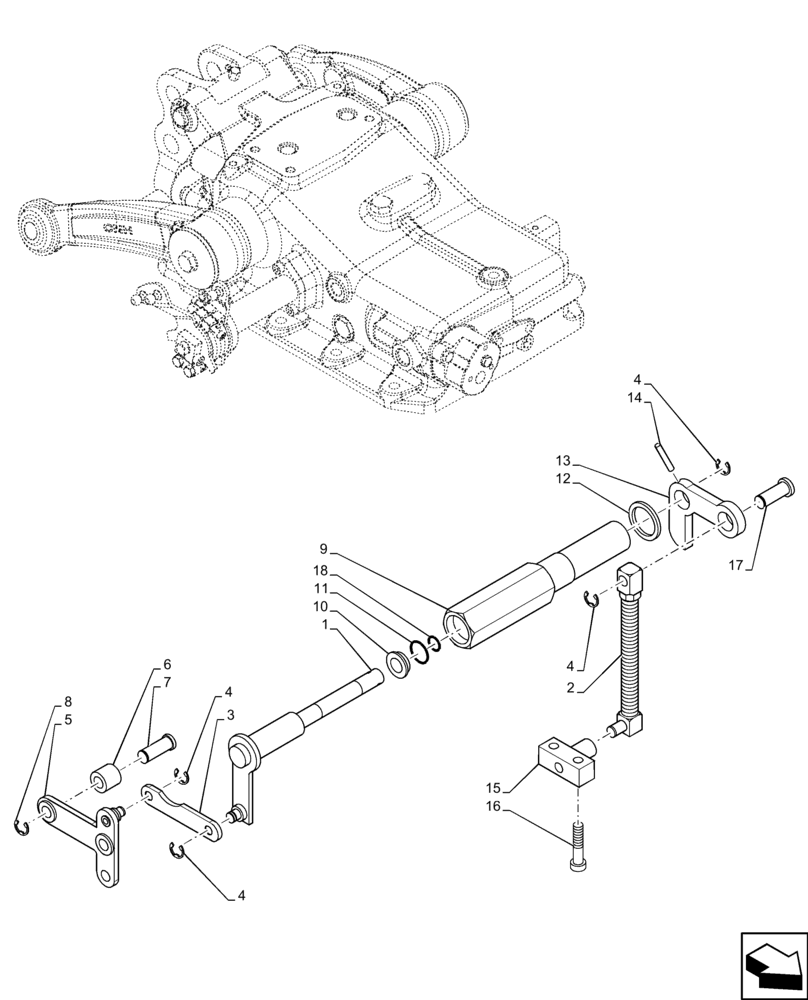 4
14
13
12
17
9
18
11
10
1
4
2
6
7
4
3
8
5
15
16
4