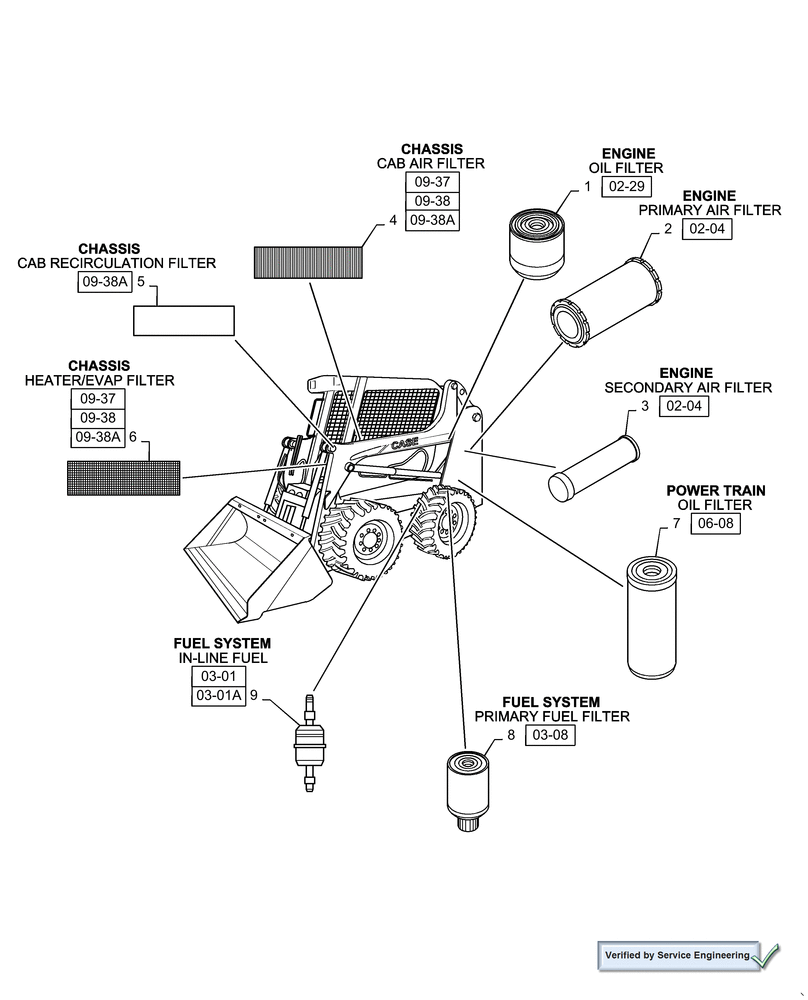 CHASSIS
CAB AIR FILTER
09-37
09-38
4 09-38A

ENGINE
OIL FILTER
1 02-29

ENGINE
PRIMARY AIR FILTER
2 02-04

CHASSIS
CAB RECIRCULATION FILTER
09-38A 5

CHASSIS
HEATER/EVAP FILTER
09-37
09-38
09-38A 6

CASE

ENGINE
SECONDARY AIR FILTER
3 02-04

POWER TRAIN
OIL FILTER
7 06-08

FUEL SYSTEM
IN-LINE FUEL
03-01
03-01A 9

FUEL SYSTEM
PRIMARY FUEL FILTER
8 03-08

Verified by Service Engineering