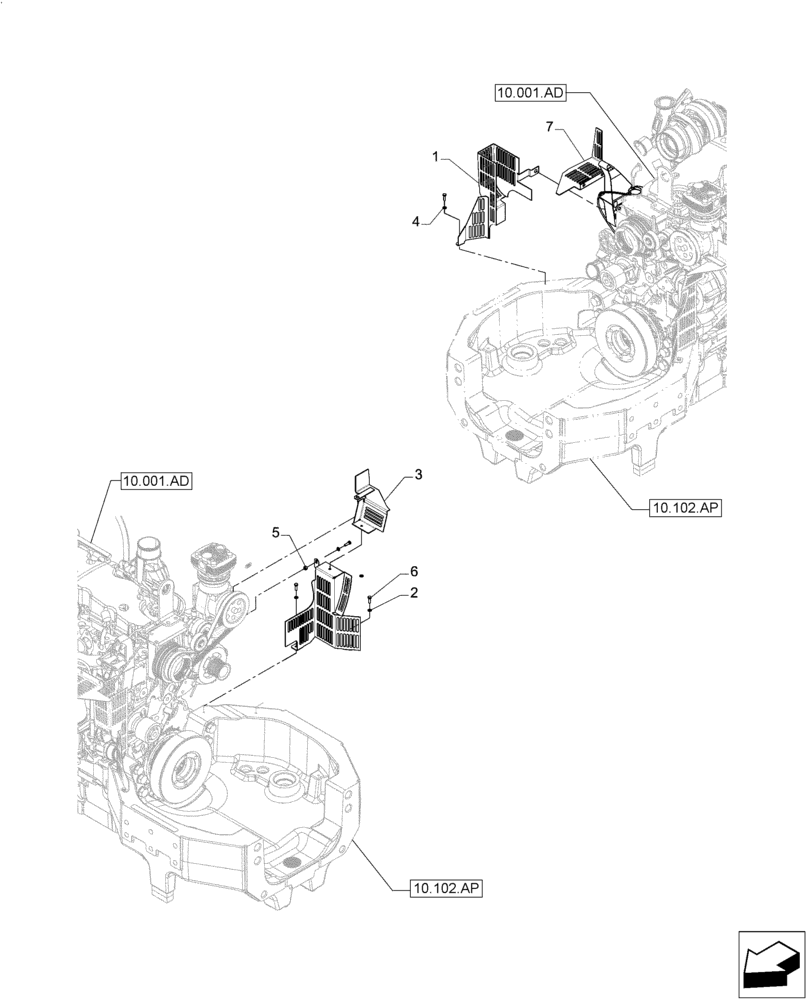 10.001.AD

7

1

4

10.102.AP

10.001.AD

3

5

6

2

10.102.AP