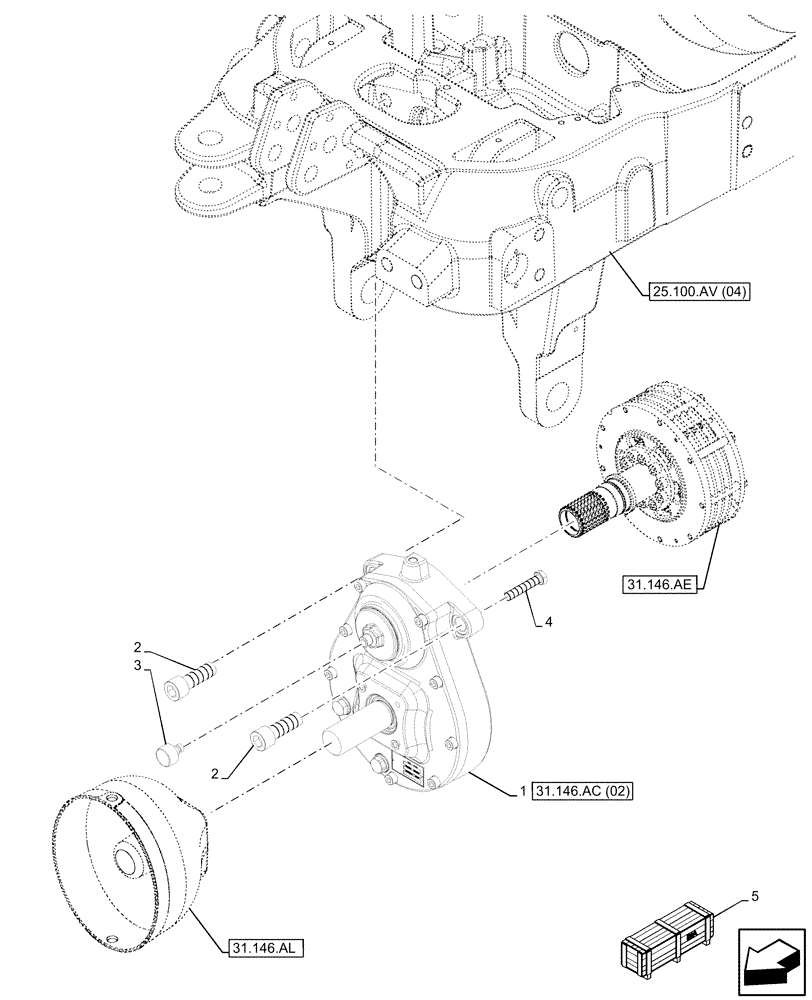 25.100.AV (04)

31.146.AE

4

2

3

2

1 31.146.AC (02)

31.146.AL

5