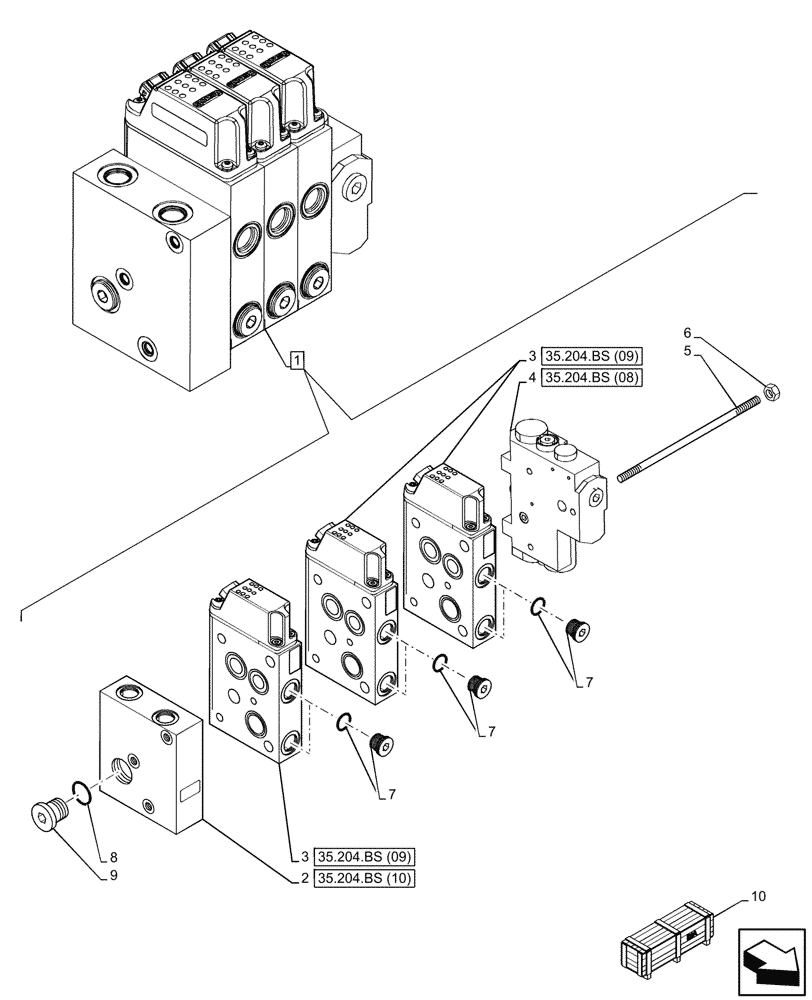 1

3 35.204.BS (09)
4 35.204.BS (08)

6
5

7
7
7

8
9

3 35.204.BS (09)
2 35.204.BS (10)

10