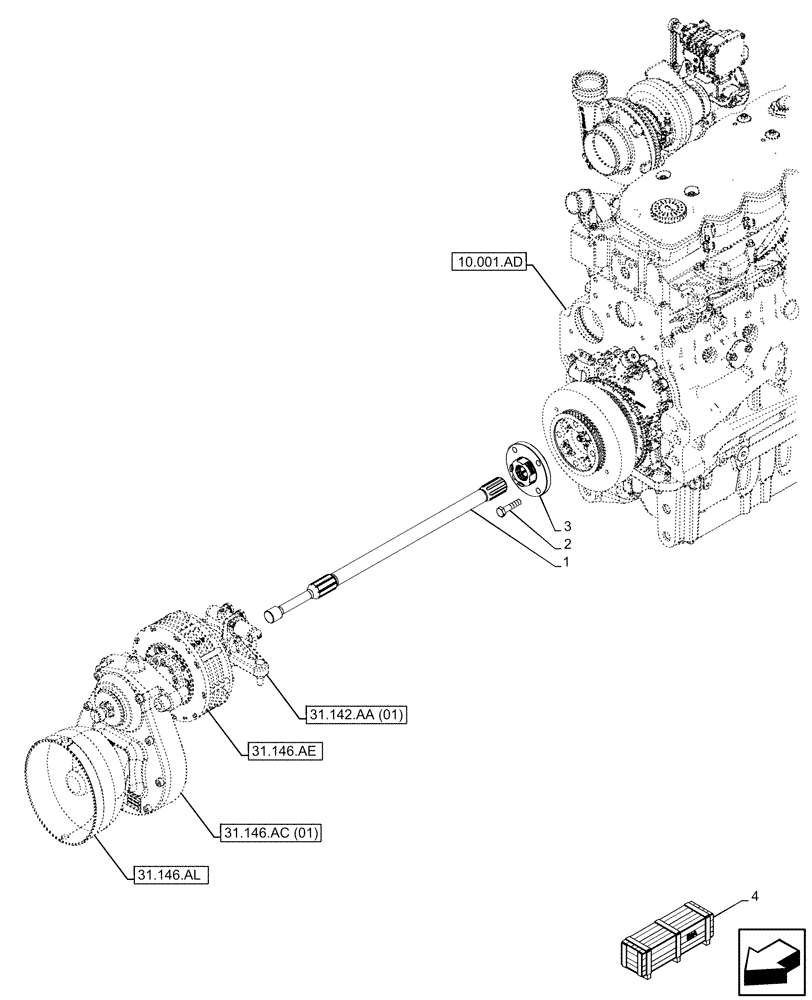 10.001.AD

3

2

1

31.142.AA (01)

31.146.AE

31.146.AC (01)

31.146.AL

4