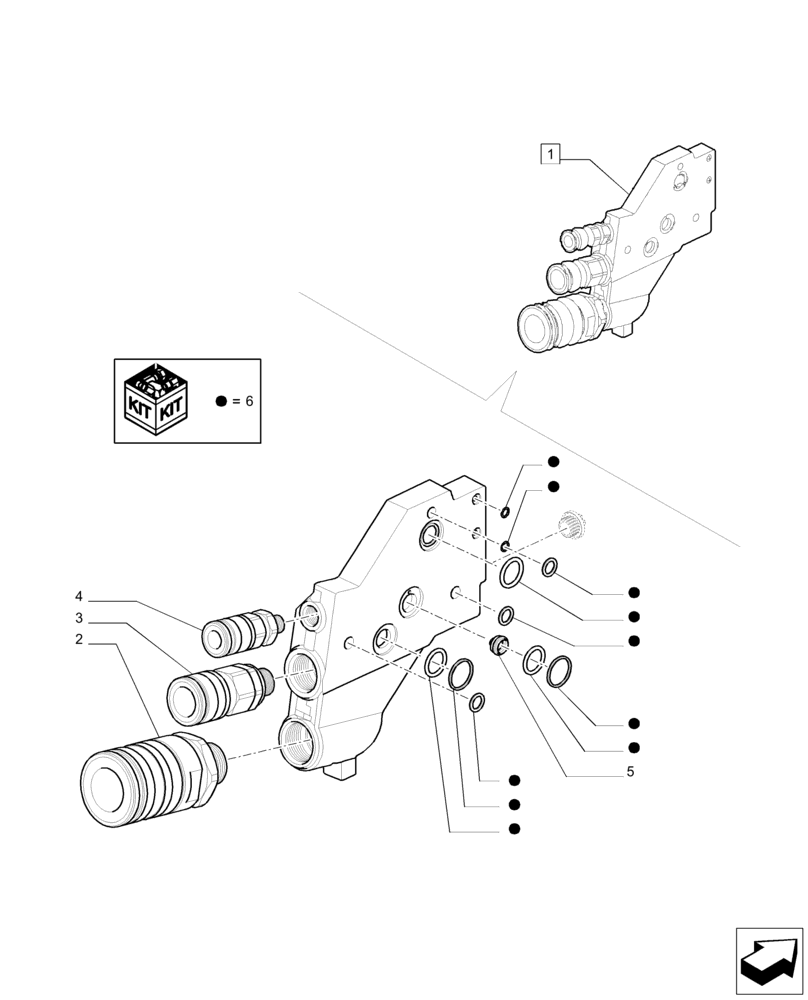 1

KIT KIT

● = 6

4
3
2

5