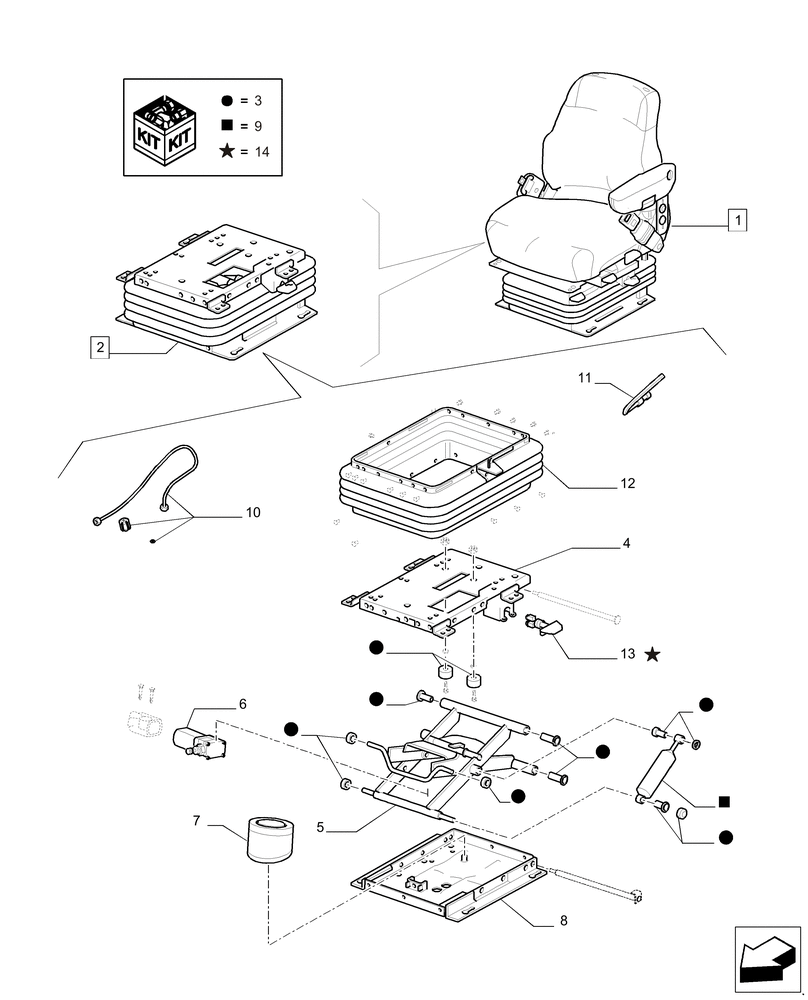 KIT KIT
● = 3
■ = 9
★ = 14

1
2
11
12
10
4
13 ★
6
5
7
8