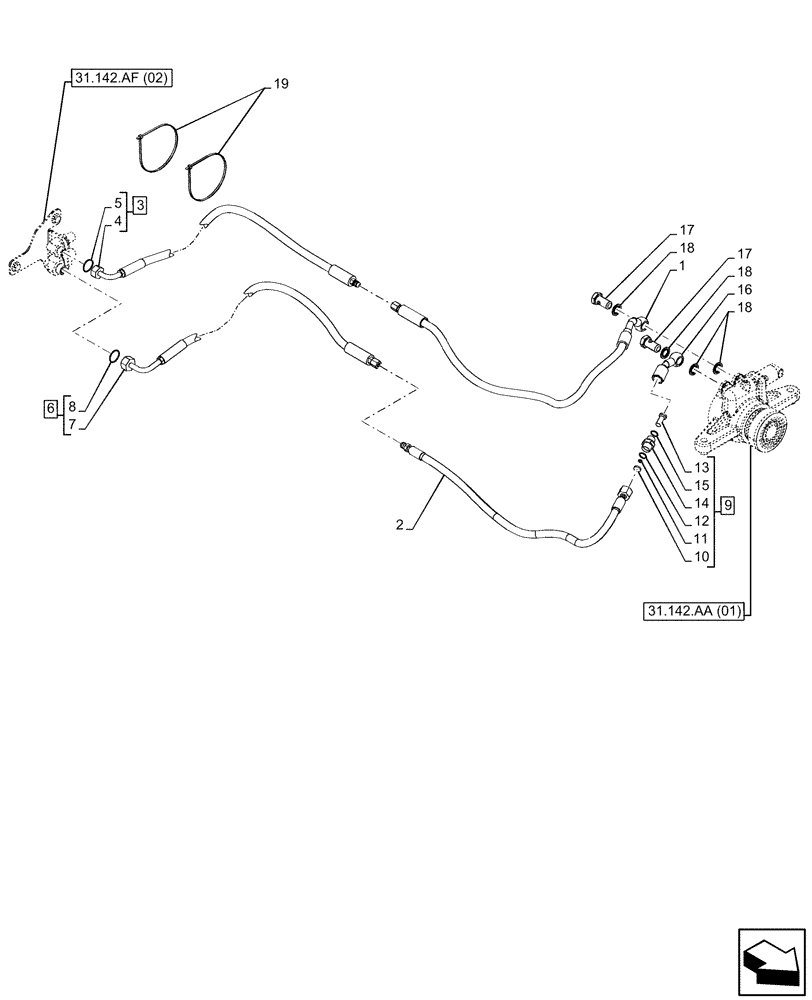 31.142.AF (02)

19

5
4
3

17
18
1

17
18
16
18

6
8
7

13
15
14
12
11
10
9

2

31.142.AA (01)