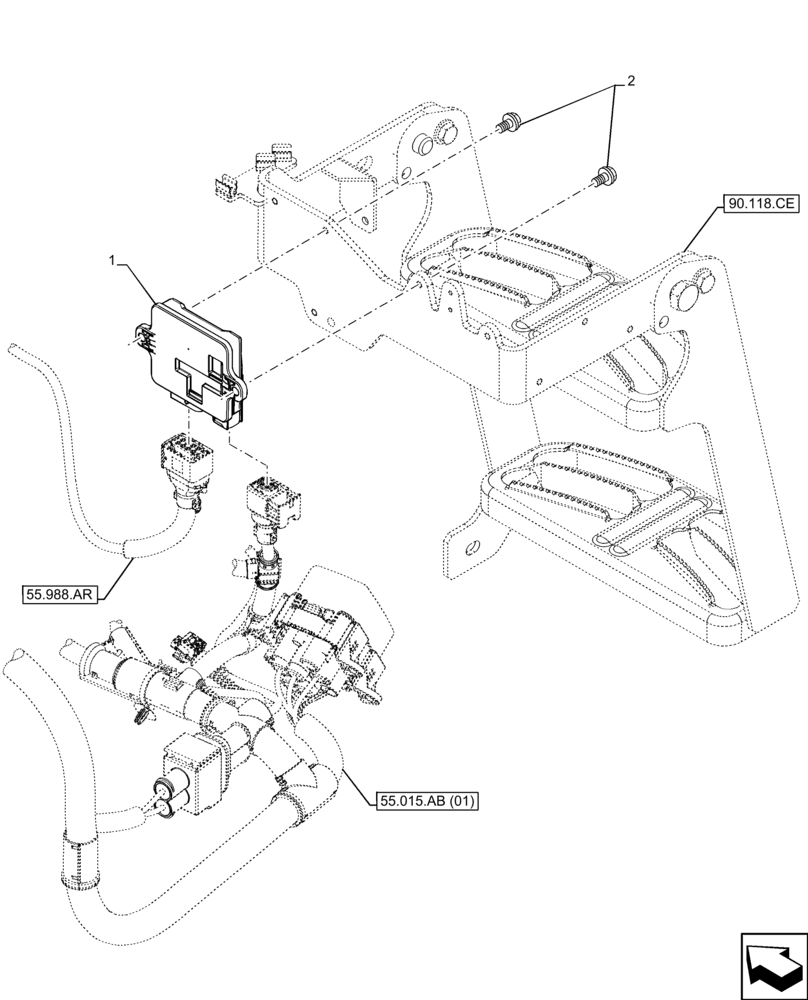 2

90.118.CE

1

55.988.AR

55.015.AB (01)