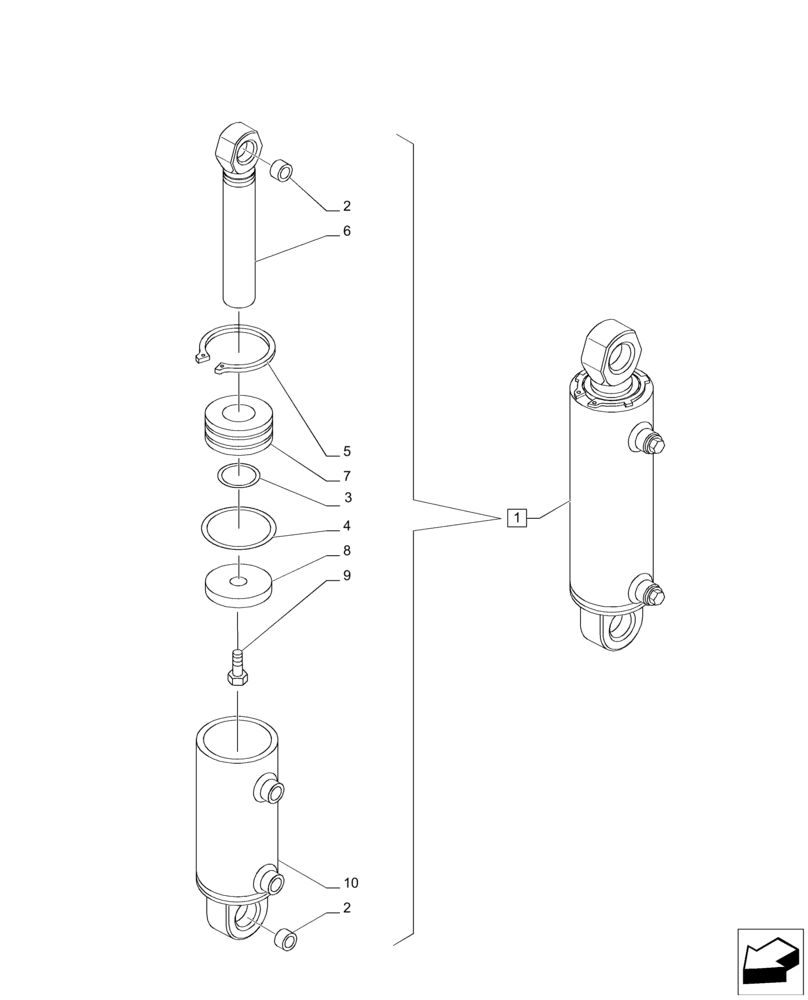 2
6
5
7
3
4
8
9
1
10
2