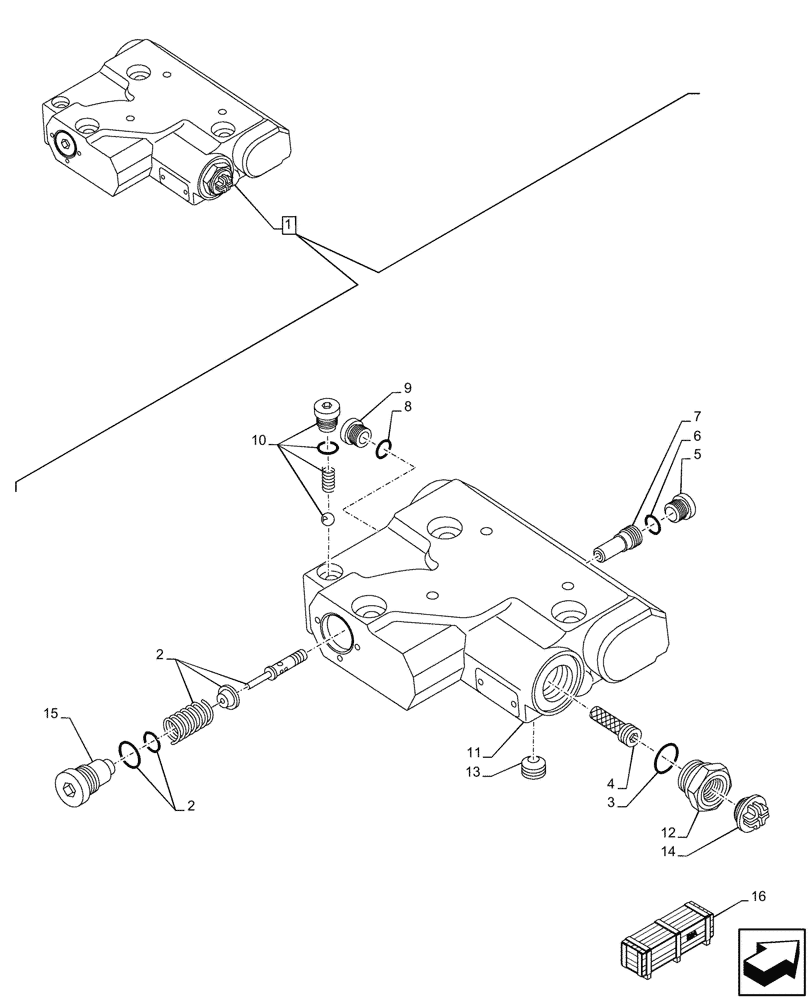 1
9
8
10
7
6
5
2
15
2
11
13
4
3
12
14
16