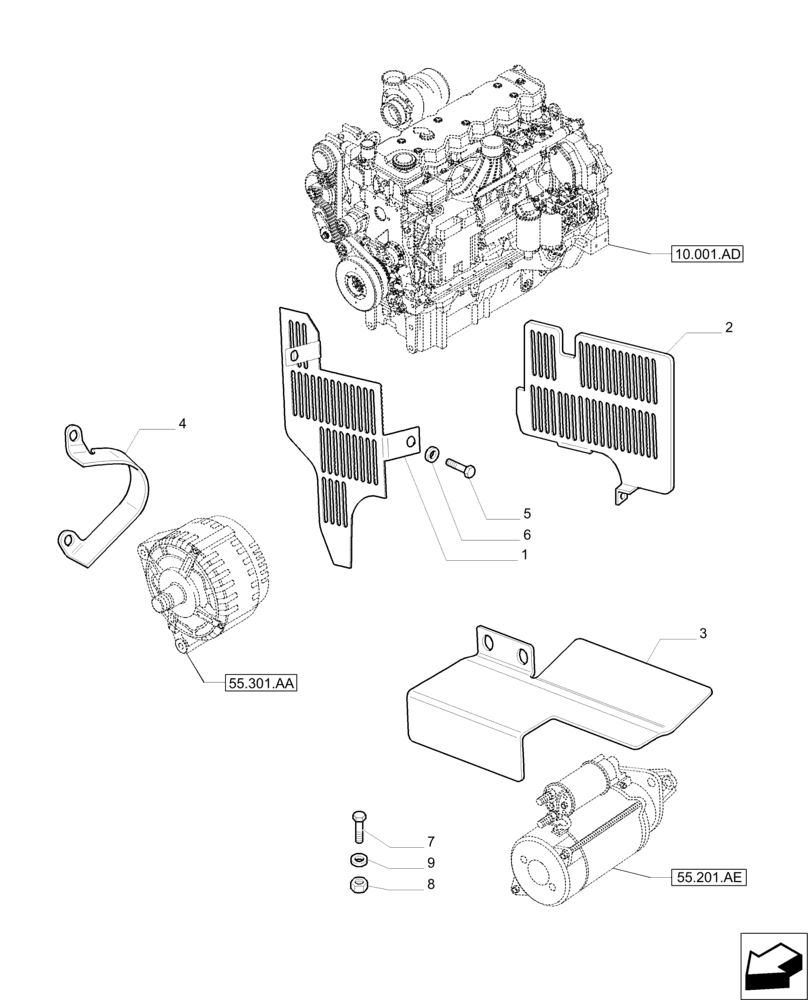 10.001.AD

2

4

5

6

1

55.301.AA

3

7

9

8

55.201.AE