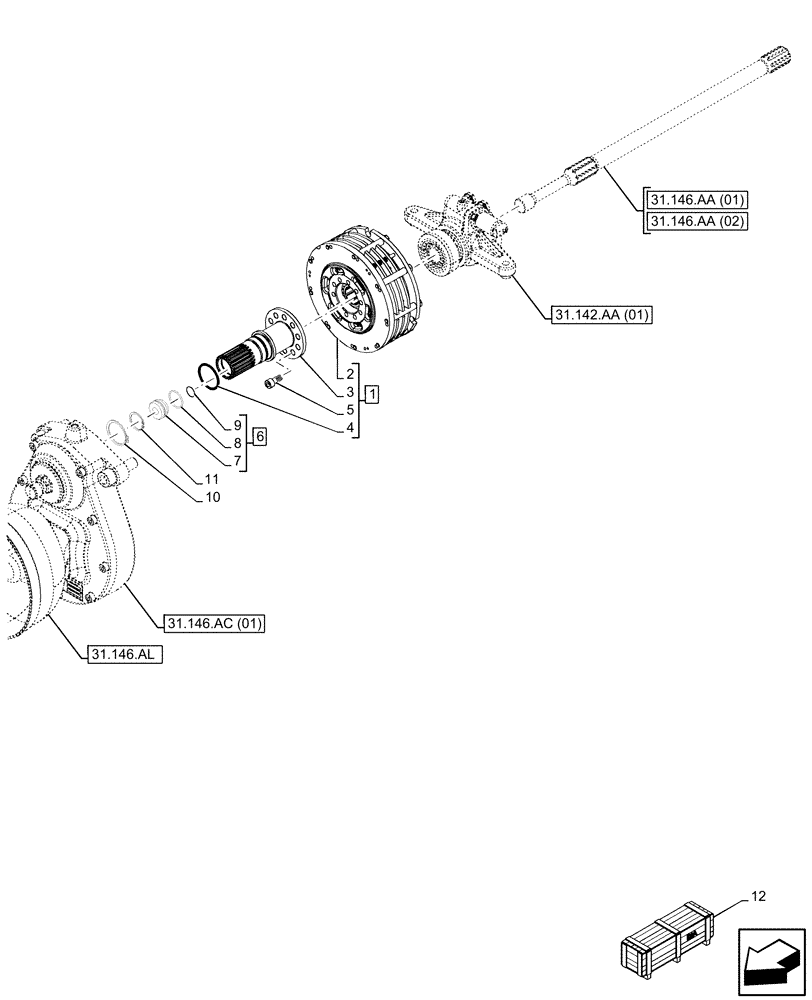 31.146.AA (01)
31.146.AA (02)
31.142.AA (01)
2
3
5
4
1
9
8
7
6
11
10
31.146.AC (01)
31.146.AL
12