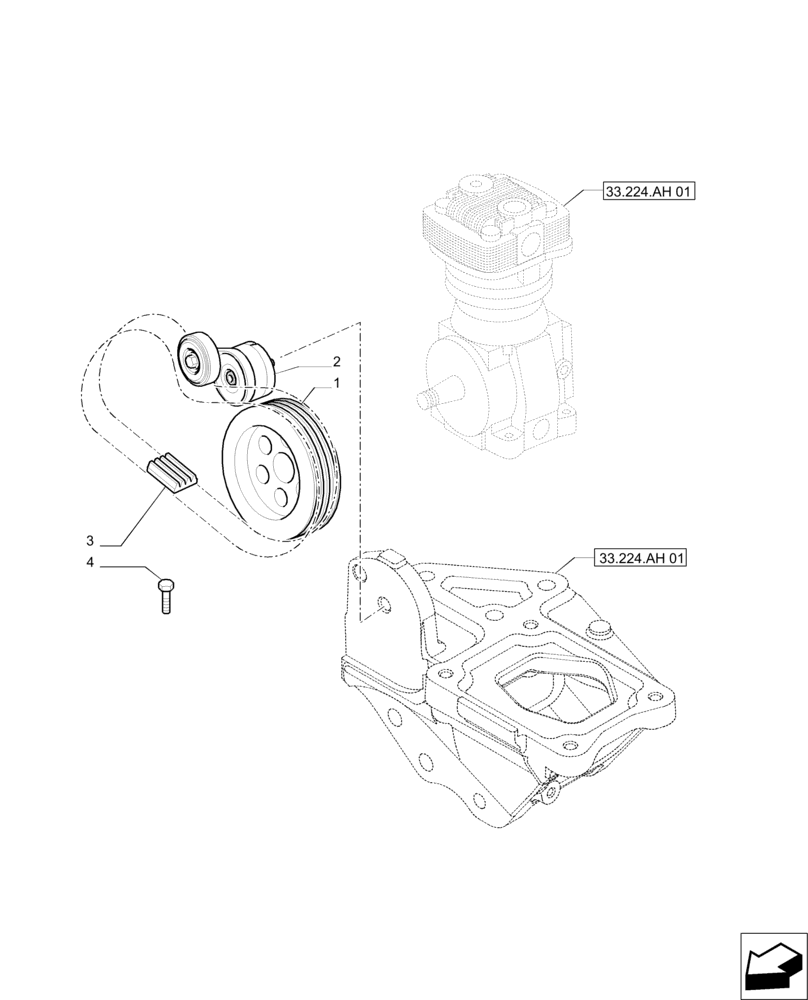 33.224.AH 01
2
1
3
4
33.224.AH 01