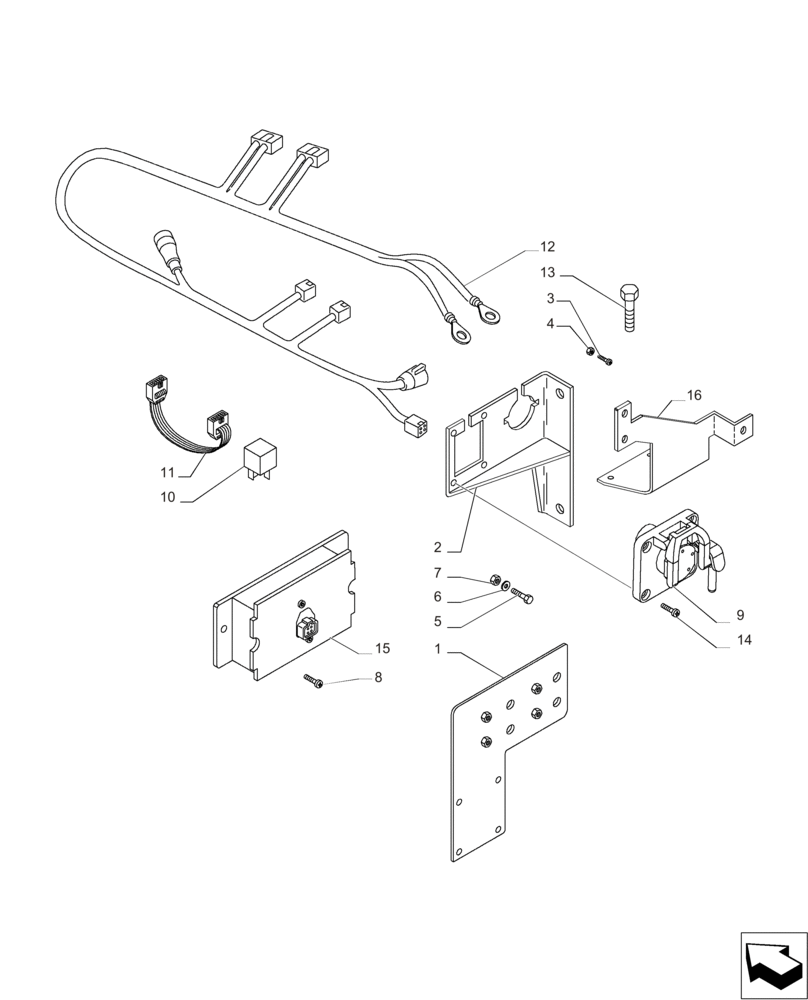 12
13
3
4
16
11
10
2
7
6
5
9
14
15
8
1