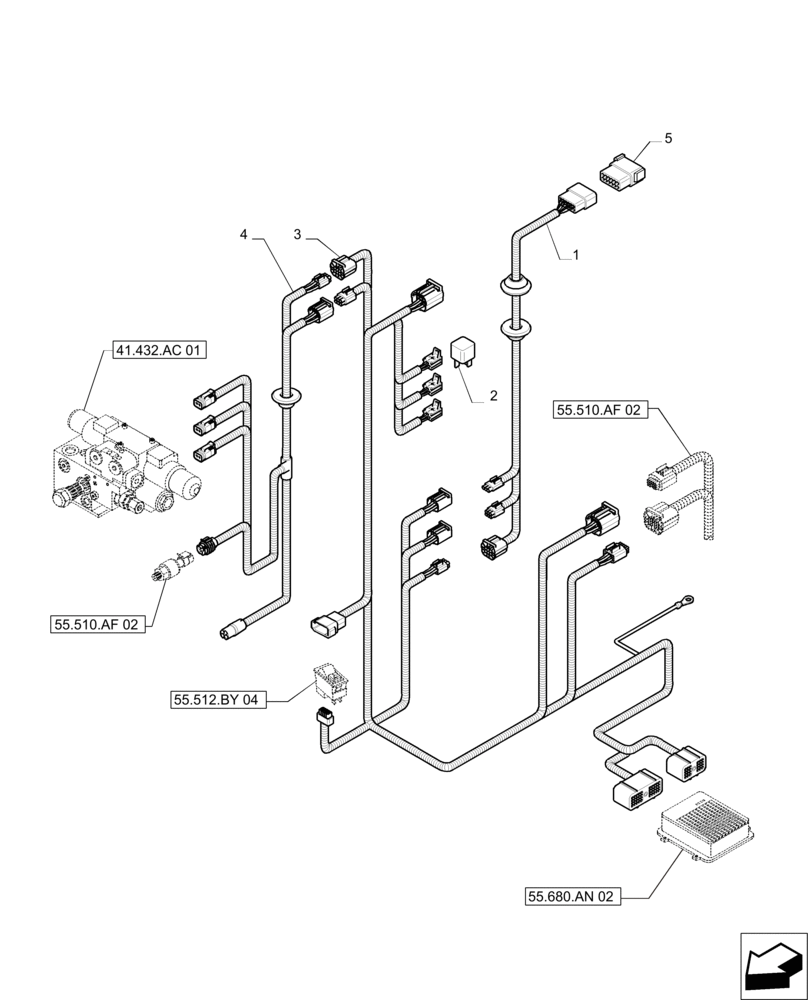 5

4

3

1

41.432.AC 01

2

55.510.AF 02

55.510.AF 02

55.512.BY 04

55.680.AN 02