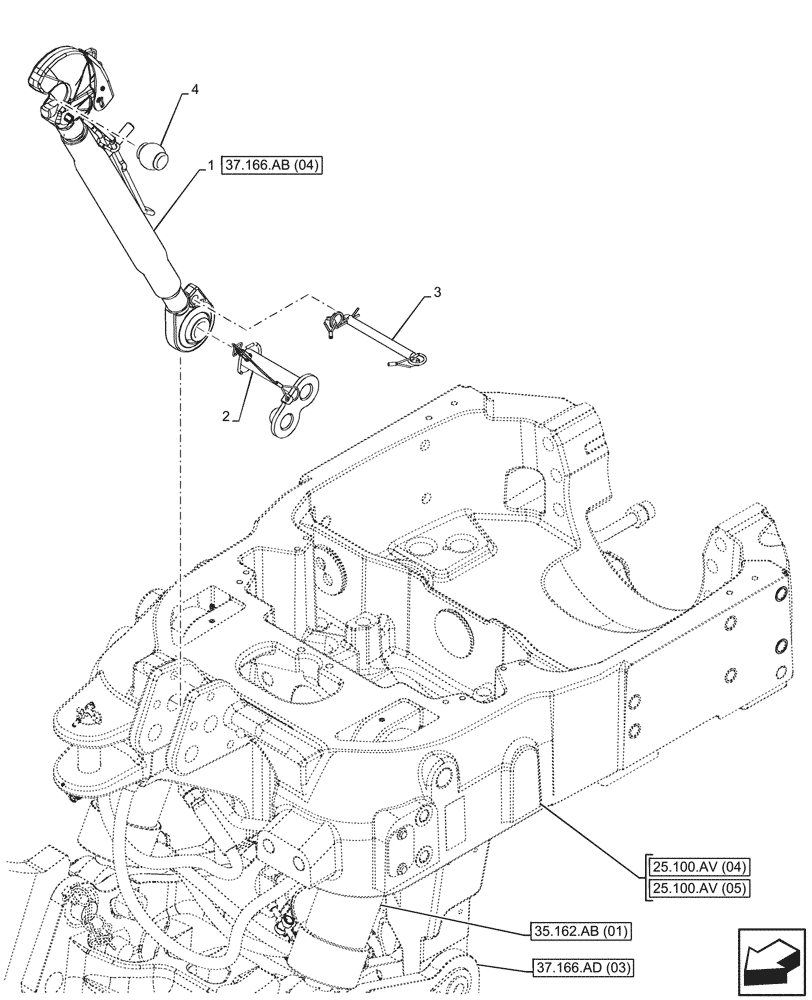 4

1 37.166.AB (04)

3

2

25.100.AV (04)
25.100.AV (05)

35.162.AB (01)

37.166.AD (03)