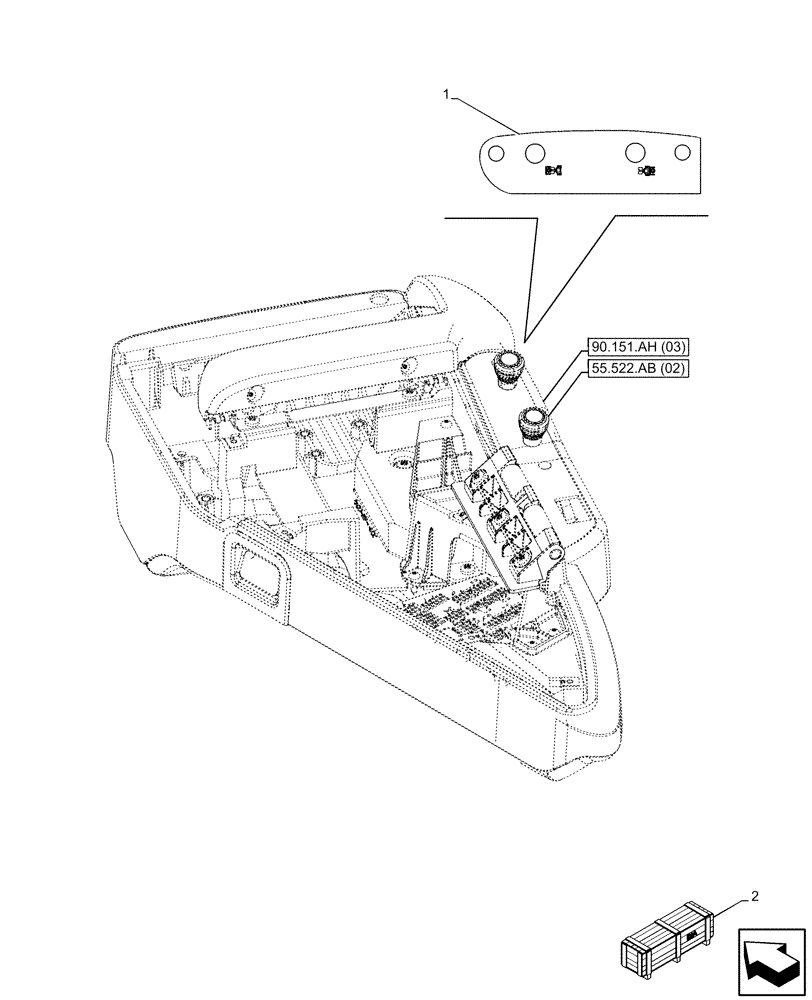 1

90.151.AH (03)

55.522.AB (02)

2