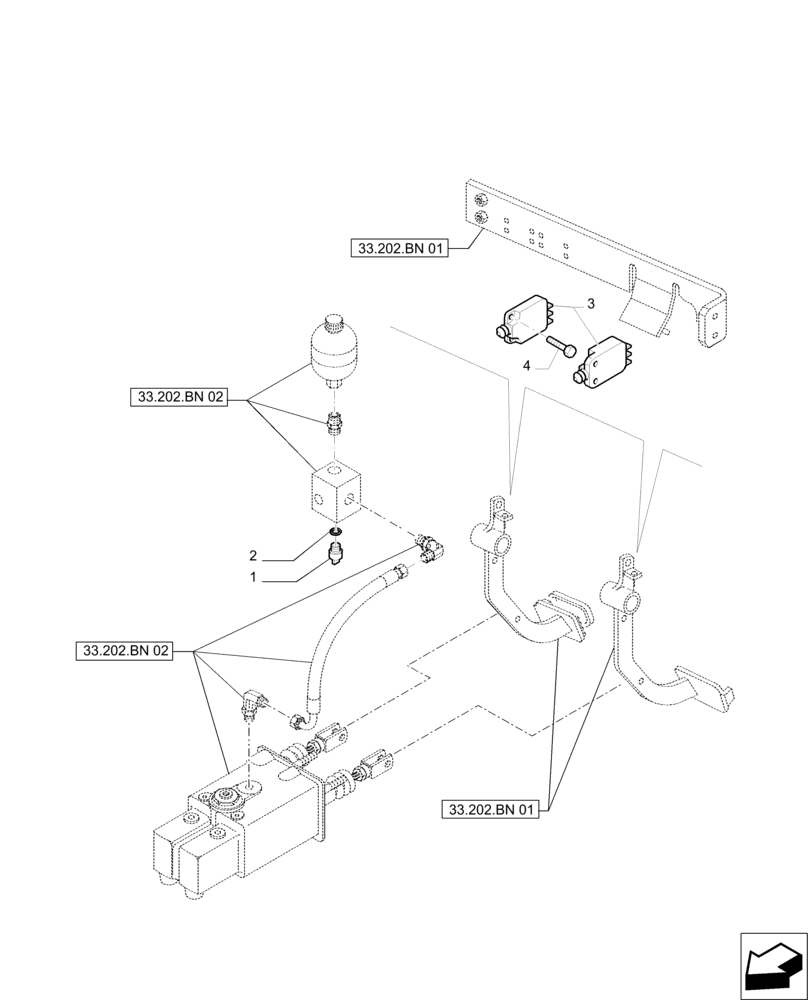 33.202.BN 01

3

4

33.202.BN 02

2

1

33.202.BN 02

33.202.BN 01