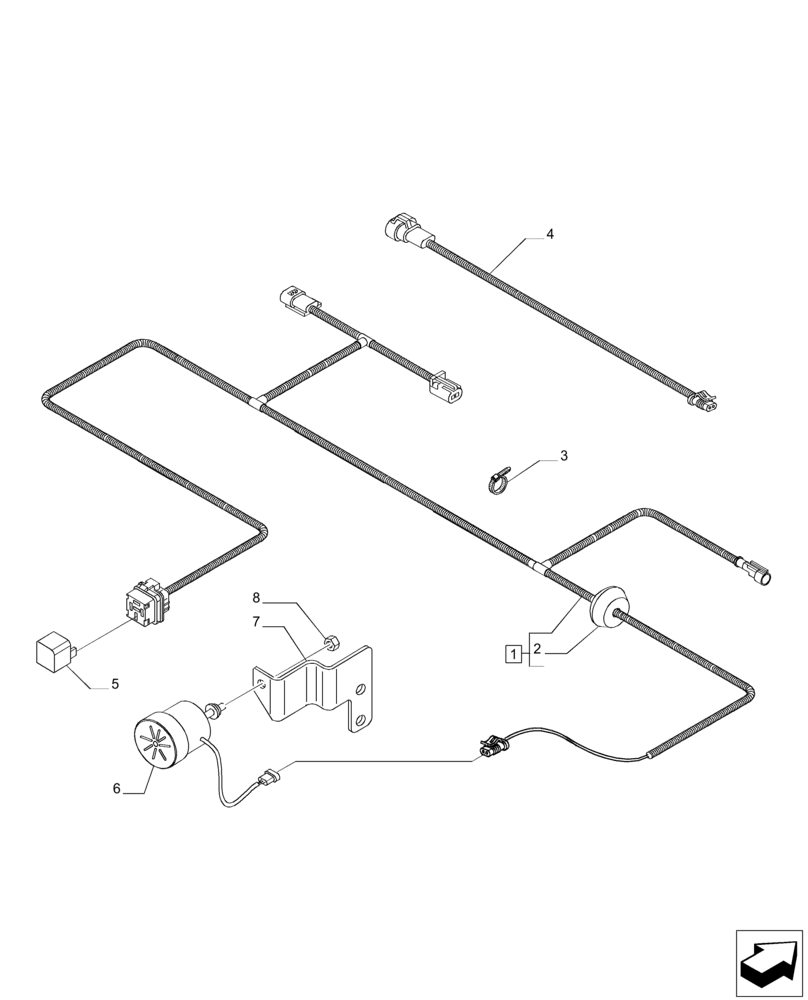 4
3
8
7
1
2
5
6