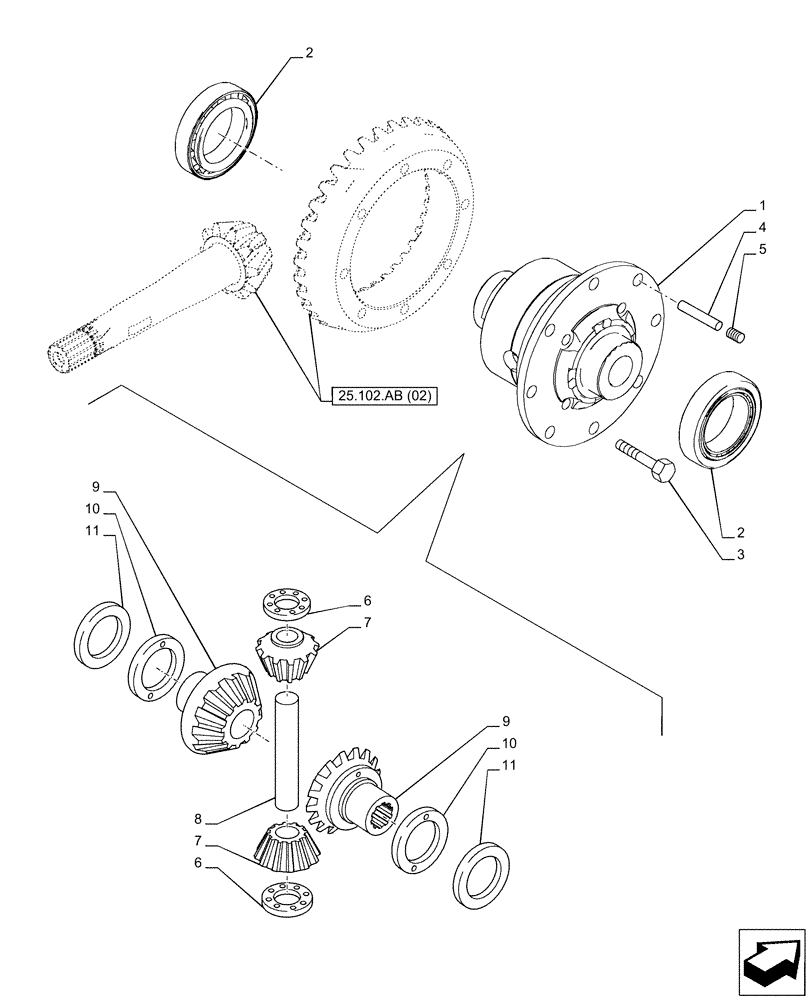 2

1
4
5

25.102.AB (02)

2
3

9
10
11

6
7

9
10
11

8
7
6