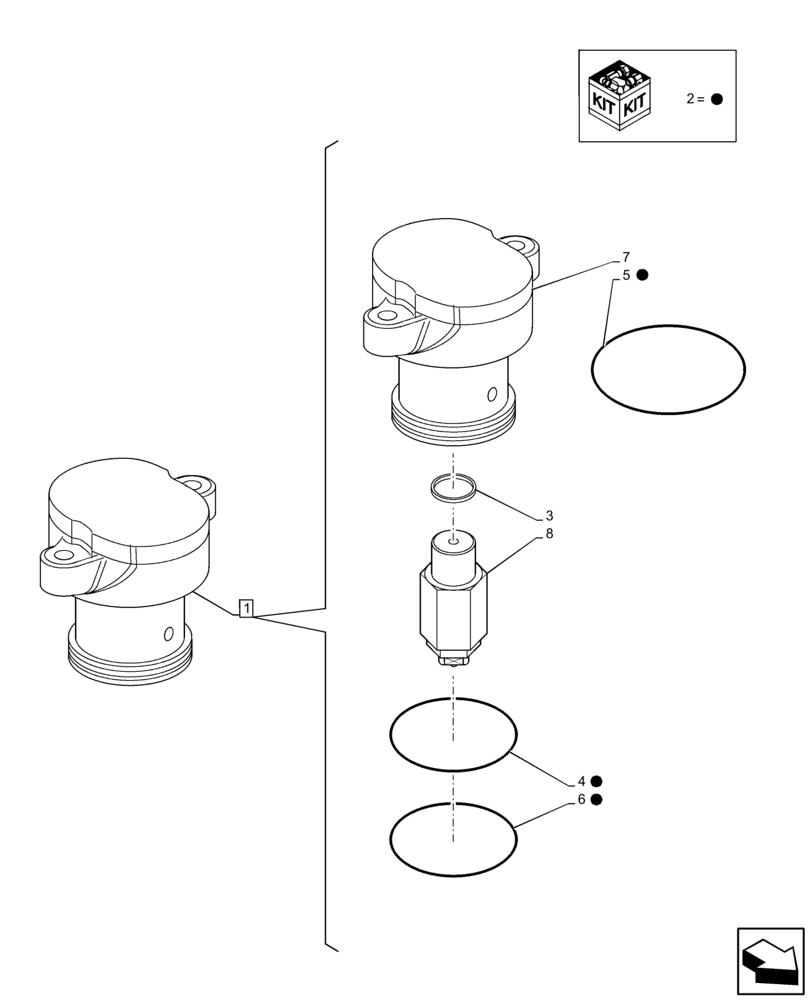 KIT KIT
2 = ●

7
5 ●
3
8
1
4 ●
6 ●