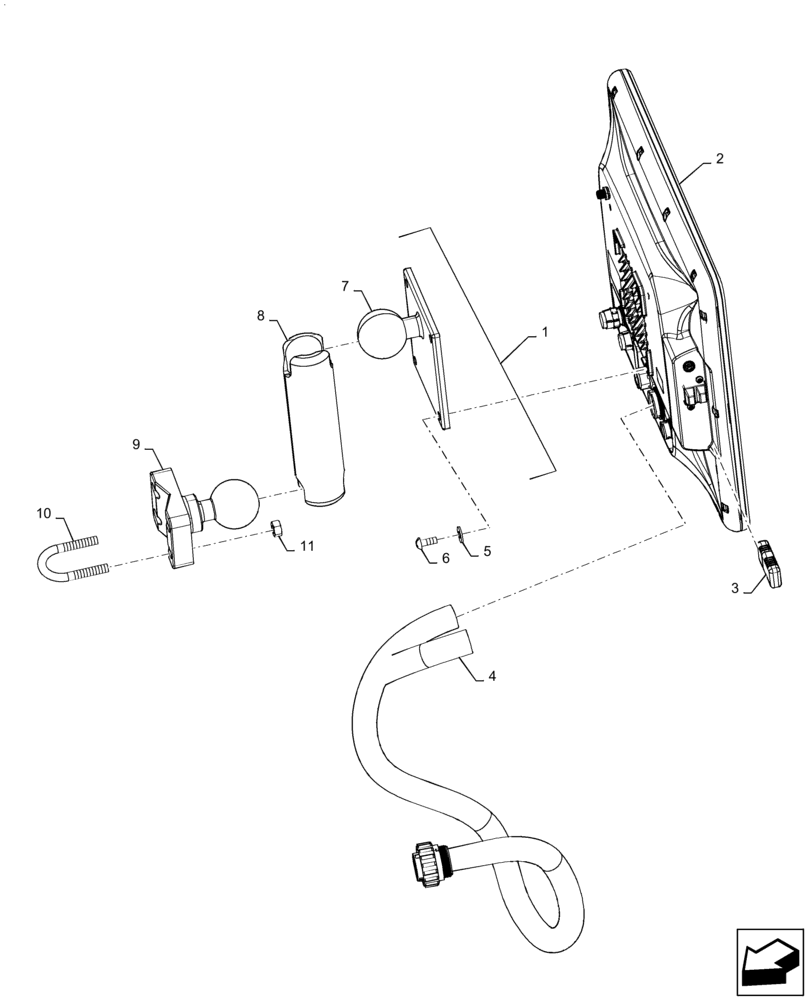 2
7
8
1
9
10
11
6
5
3
4