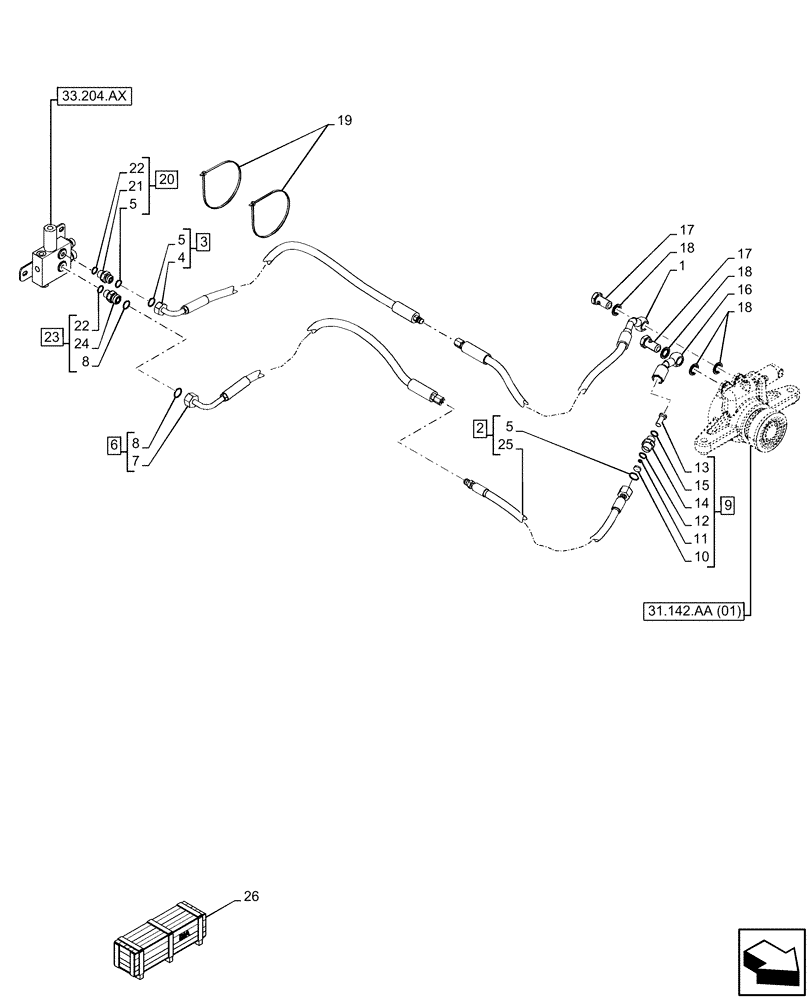 33.204.AX

19

22
21
5
20

5
4
3

23
22
24
8

6
8
7

17
18
1

17
18
16
18

2
5
25

13
15
14
12
11
10
9

31.142.AA (01)

26