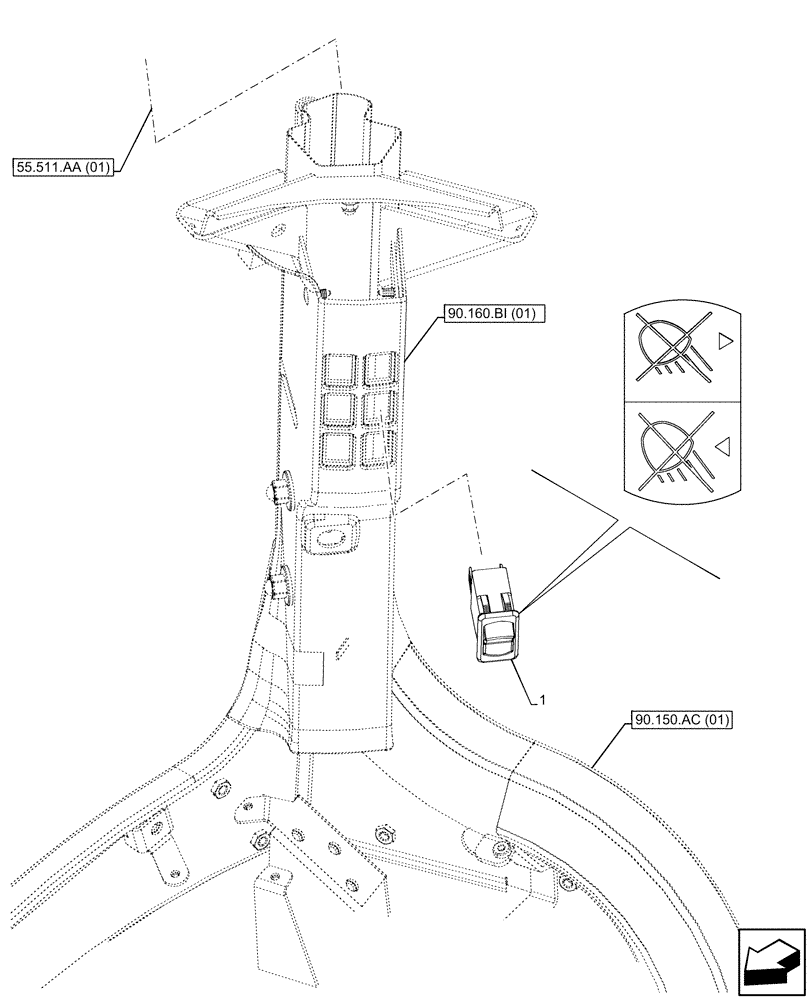 55.511.AA (01)

90.160.BI (01)

1

90.150.AC (01)