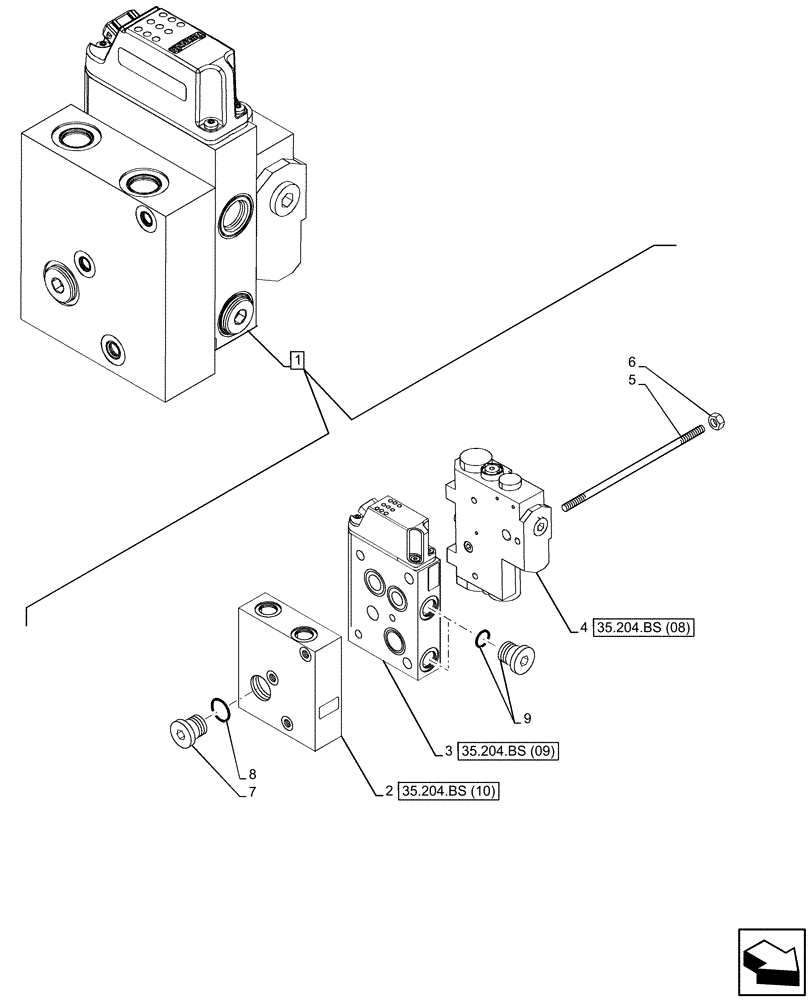 1
6
5
4 35.204.BS (08)
9
3 35.204.BS (09)
8
7
2 35.204.BS (10)